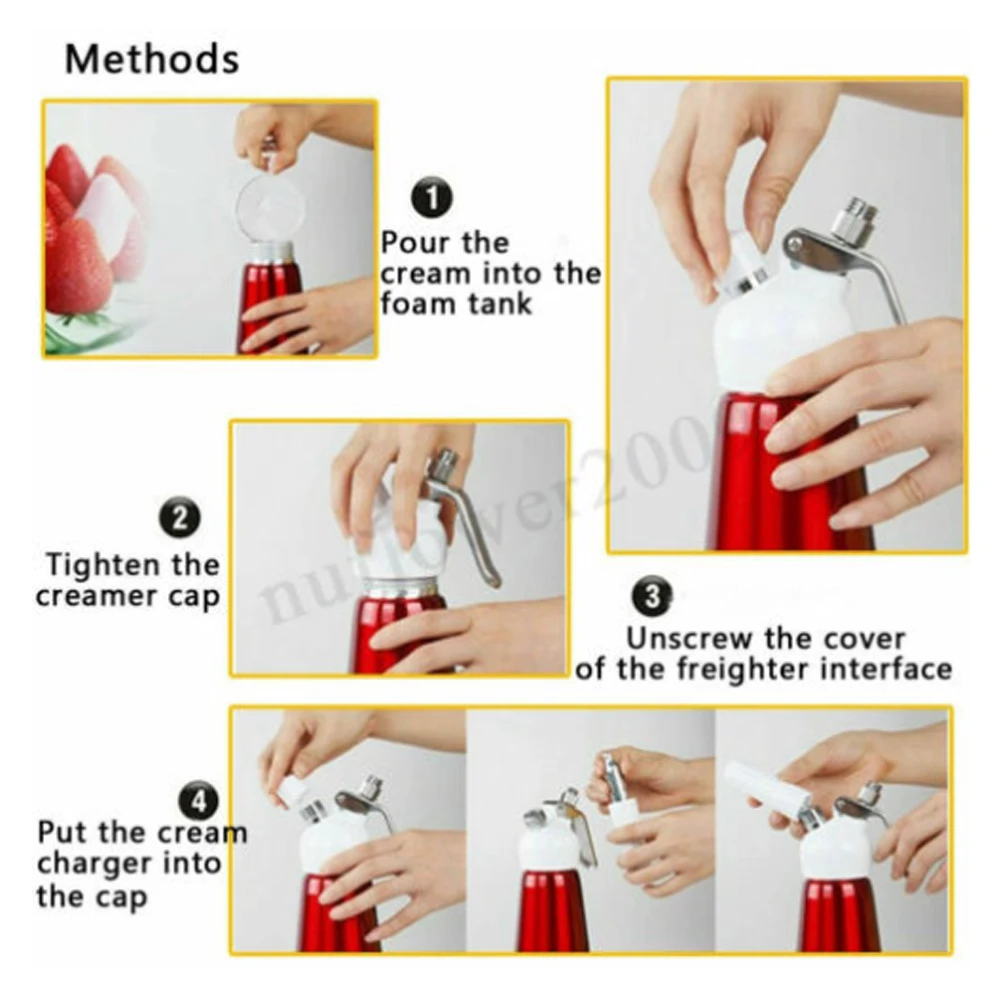 Methods

1
Pour the cream into the foam tank

2
Tighten the creamer cap

3
Unscrew the cover of the freighter interface

4
Put the cream charger into the cap

nuflower200