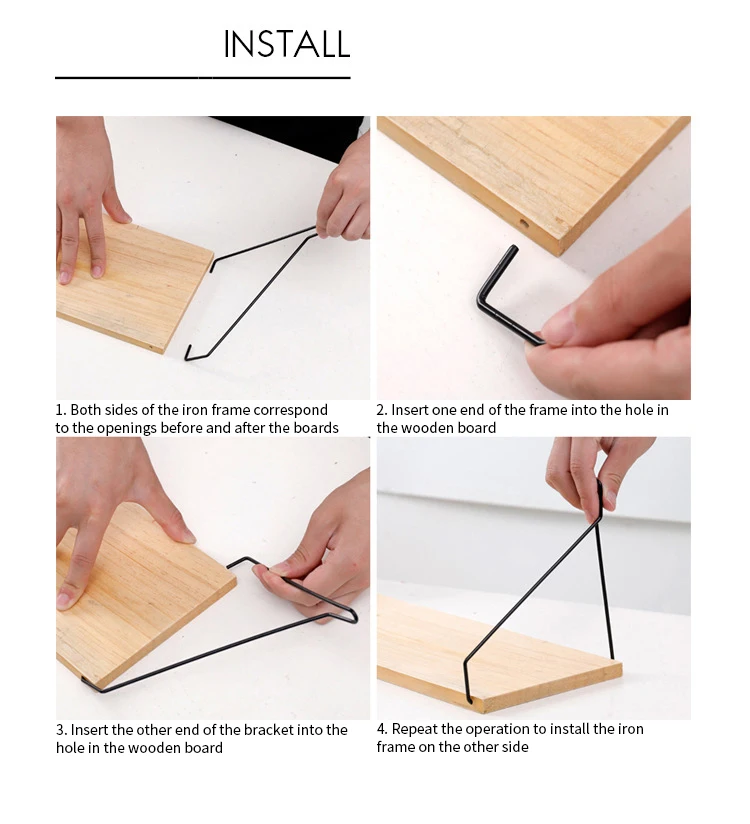 INSTALL

1. Both sides of the iron frame correspond to the openings before and after the boards

2. Insert one end of the frame into the hole in the wooden board

3. Insert the other end of the bracket into the hole in the wooden board

4. Repeat the operation to install the iron frame on the other side