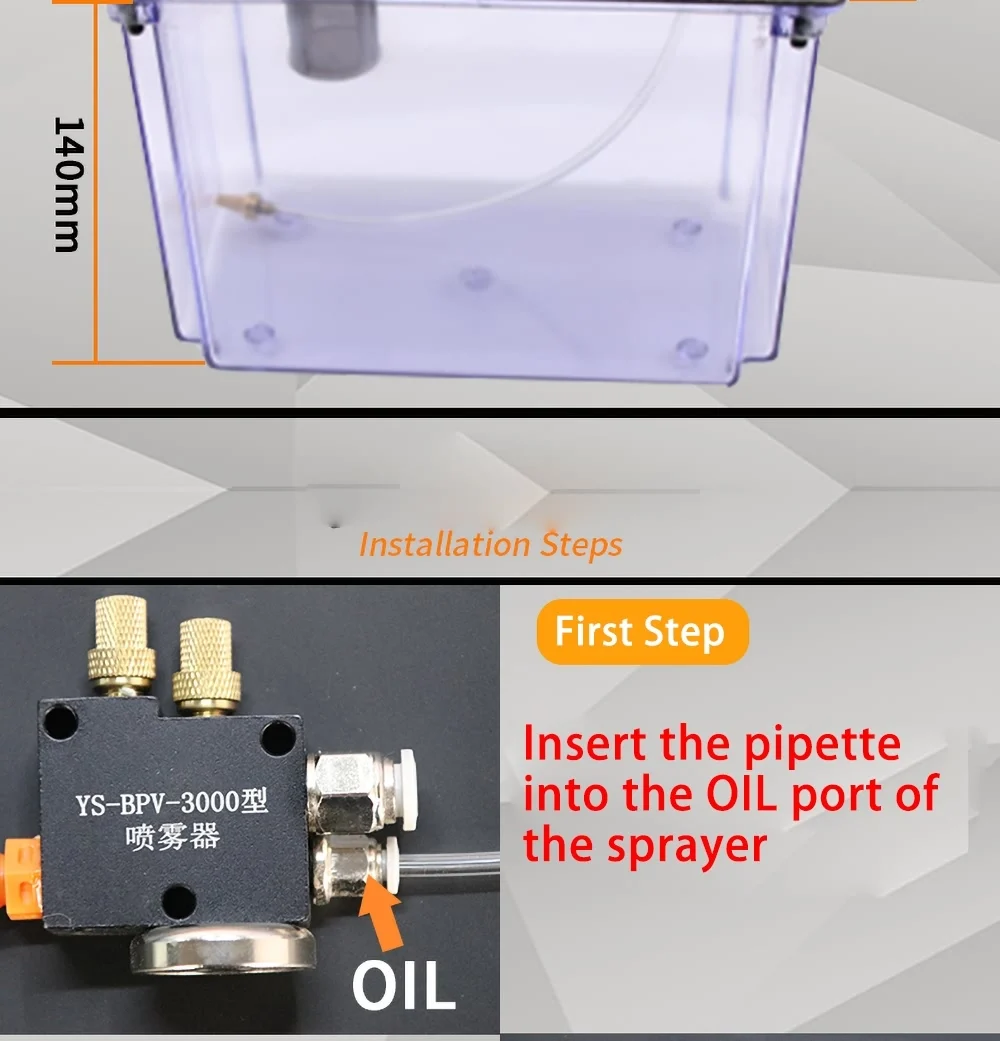 140mm

Installation Steps

YS-BPV-3000型
喷雾器

OIL

First Step

Insert the pipette into the OIL port of the sprayer