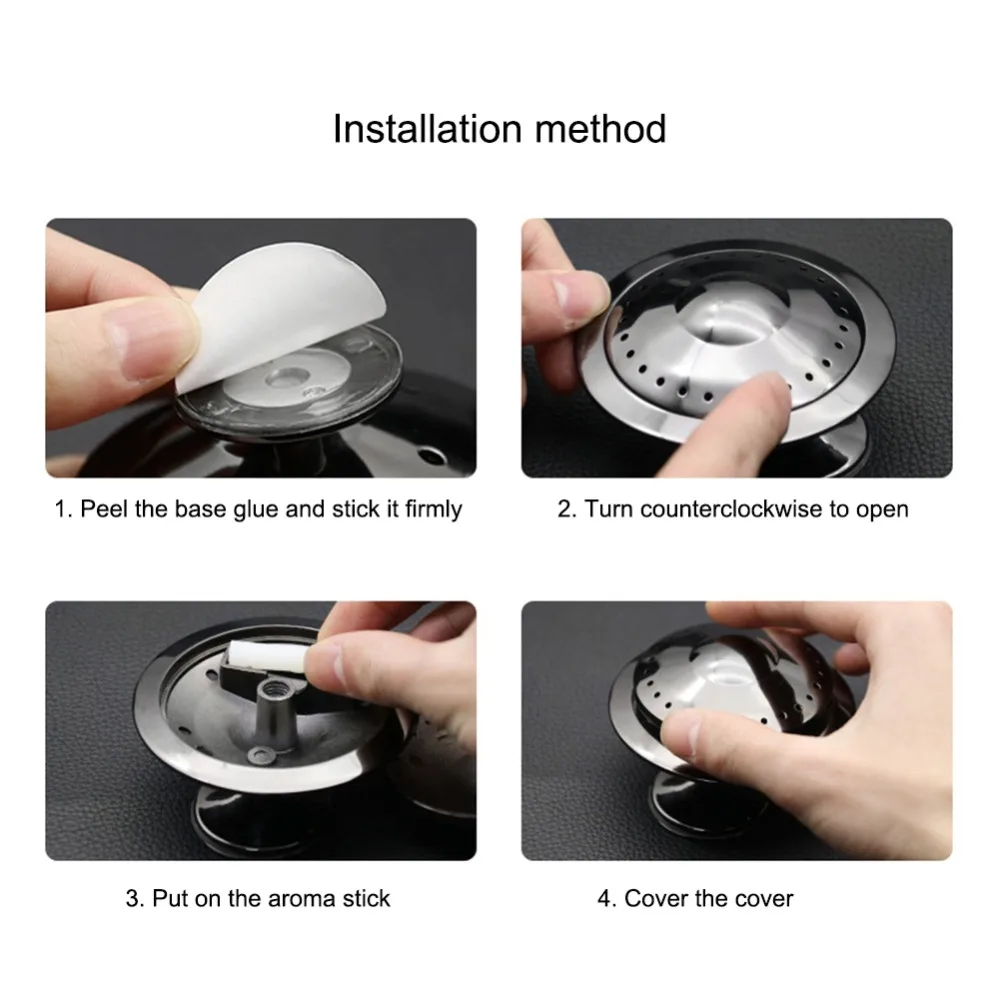 Installation method

1. Peel the base glue and stick it firmly

2. Turn counterclockwise to open

3. Put on the aroma stick

4. Cover the cover