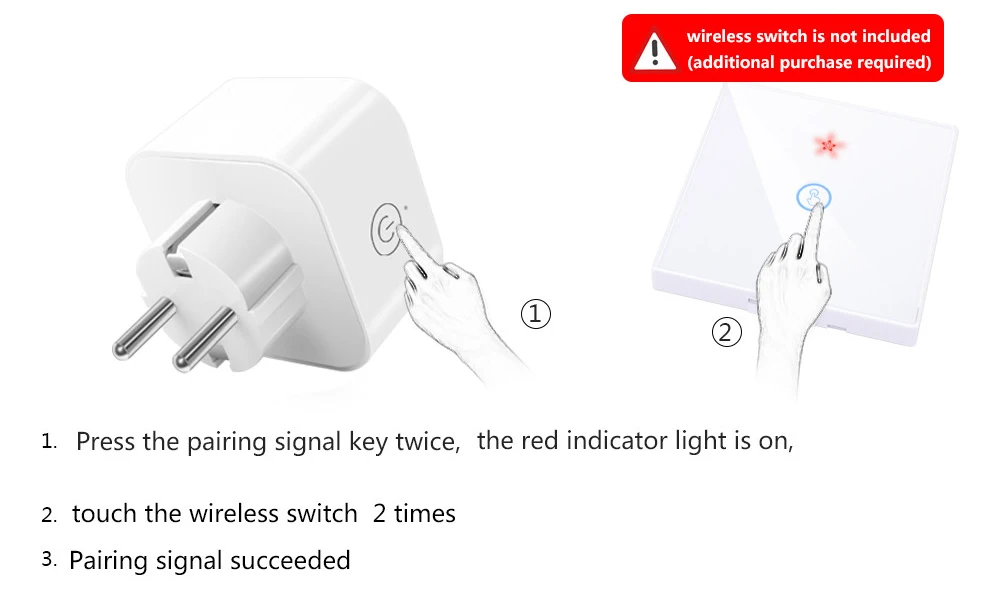 wireless switch is not included
(additional purchase required)

①

②

1. Press the pairing signal key twice, the red indicator light is on,

2. touch the wireless switch 2 times

3. Pairing signal succeeded