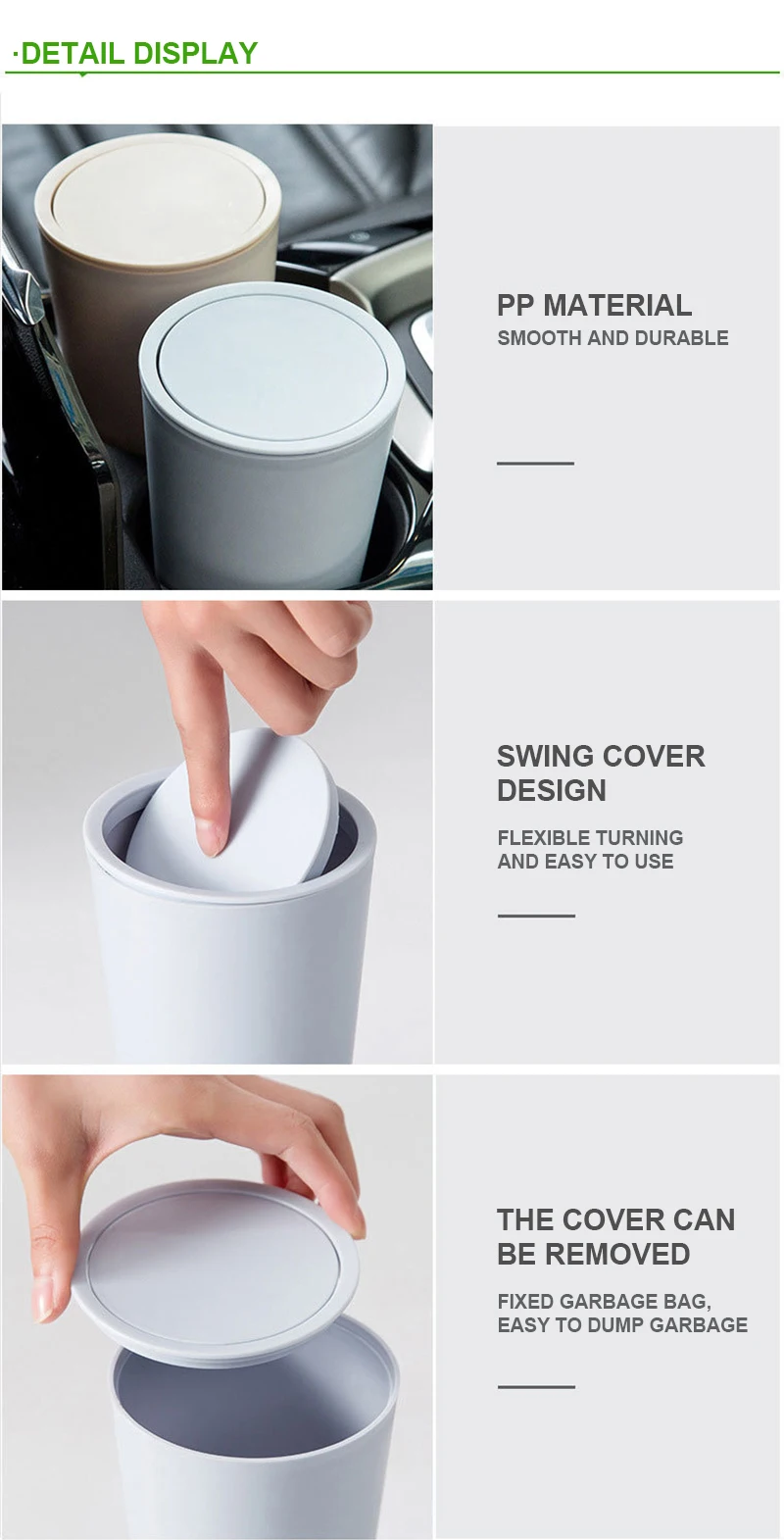 ·DETAIL DISPLAY

PP MATERIAL
SMOOTH AND DURABLE

SWING COVER DESIGN
FLEXIBLE TURNING AND EASY TO USE

THE COVER CAN BE REMOVED
FIXED GARBAGE BAG, EASY TO DUMP GARBAGE