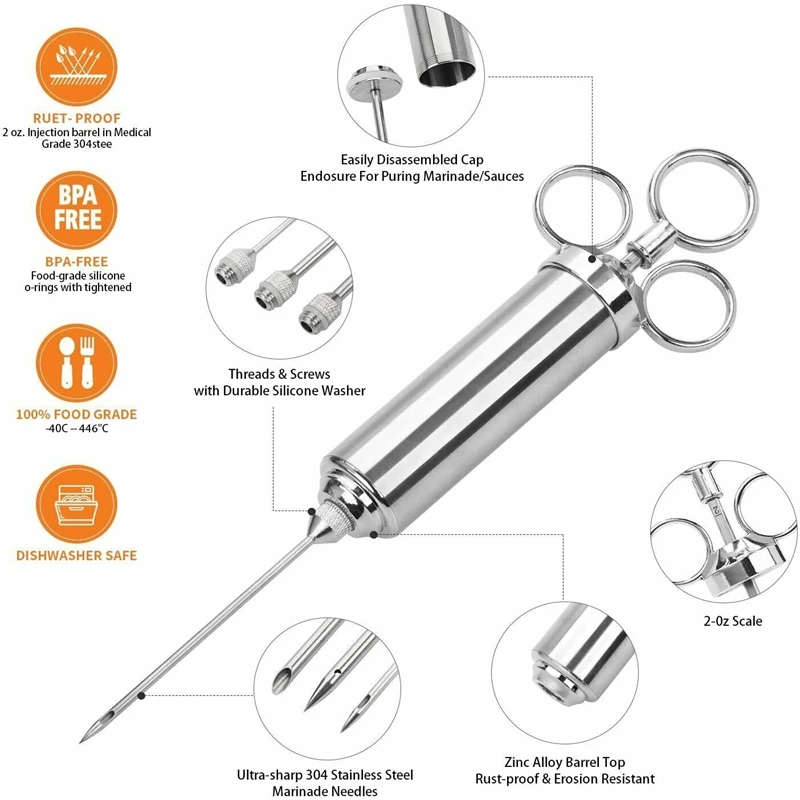 RUET- PROOF
2 oz. Injection barrel in Medical Grade 304stee

BPA FREE

BPA-FREE
Food-grade silicone o-rings with tightened

100% FOOD GRADE
-40C -- 446°C

DISHWASHER SAFE

Easily Disassembled Cap Endosure For Puring Marinade/Sauces

Threads & Screws with Durable Silicone Washer

2-0z Scale

Ultra-sharp 304 Stainless Steel Marinade Needles

Zinc Alloy Barrel Top Rust-proof & Erosion Resistant