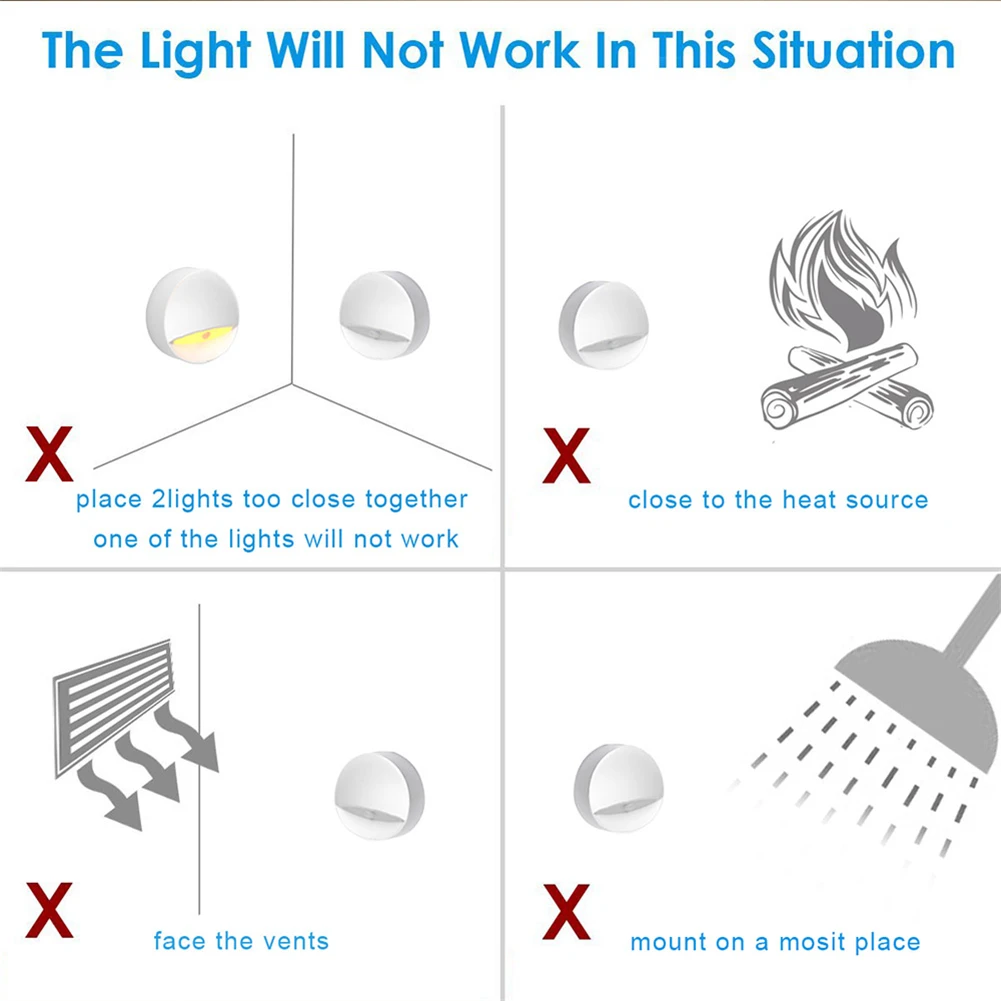 The Light Will Not Work In This Situation

X
place 2lights too close together
one of the lights will not work

X
close to the heat source

X
face the vents

X
mount on a mosit place