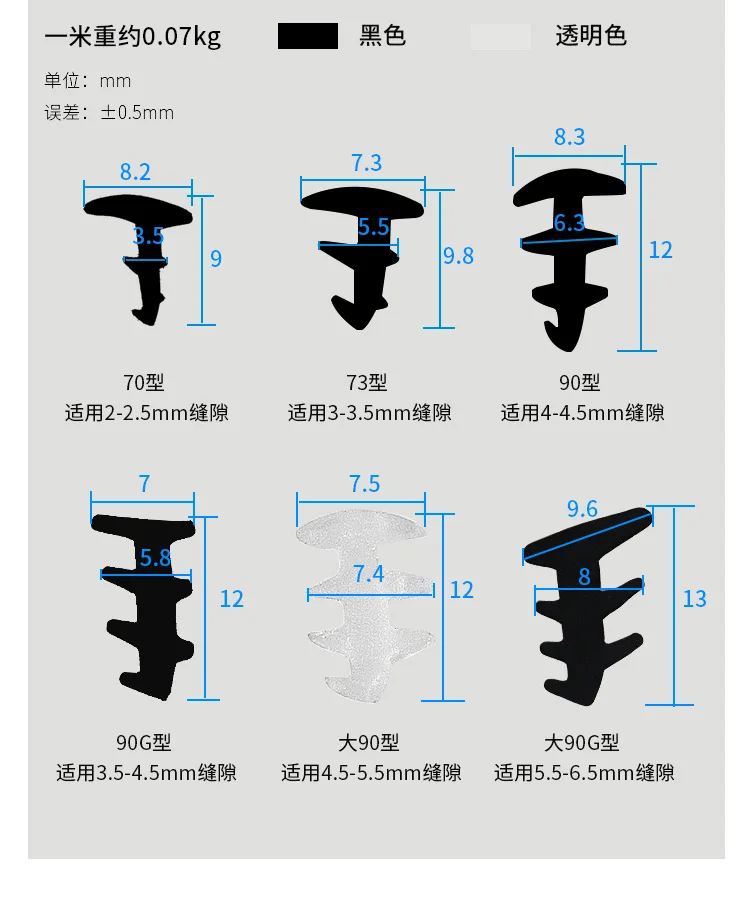 一米重约0.07kg 黑色 透明色

单位：mm
误差：±0.5mm

8.2
3.5
9
70型
适用2-2.5mm缝隙

7.3
5.5
9.8
73型
适用3-3.5mm缝隙

8.3
6.3
12
90型
适用4-4.5mm缝隙

7
5.8
12
90G型
适用3.5-4.5mm缝隙

7.5
7.4
12
大90型
适用4.5-5.5mm缝隙

9.6
8
13
大90G型
适用5.5-6.5mm缝隙