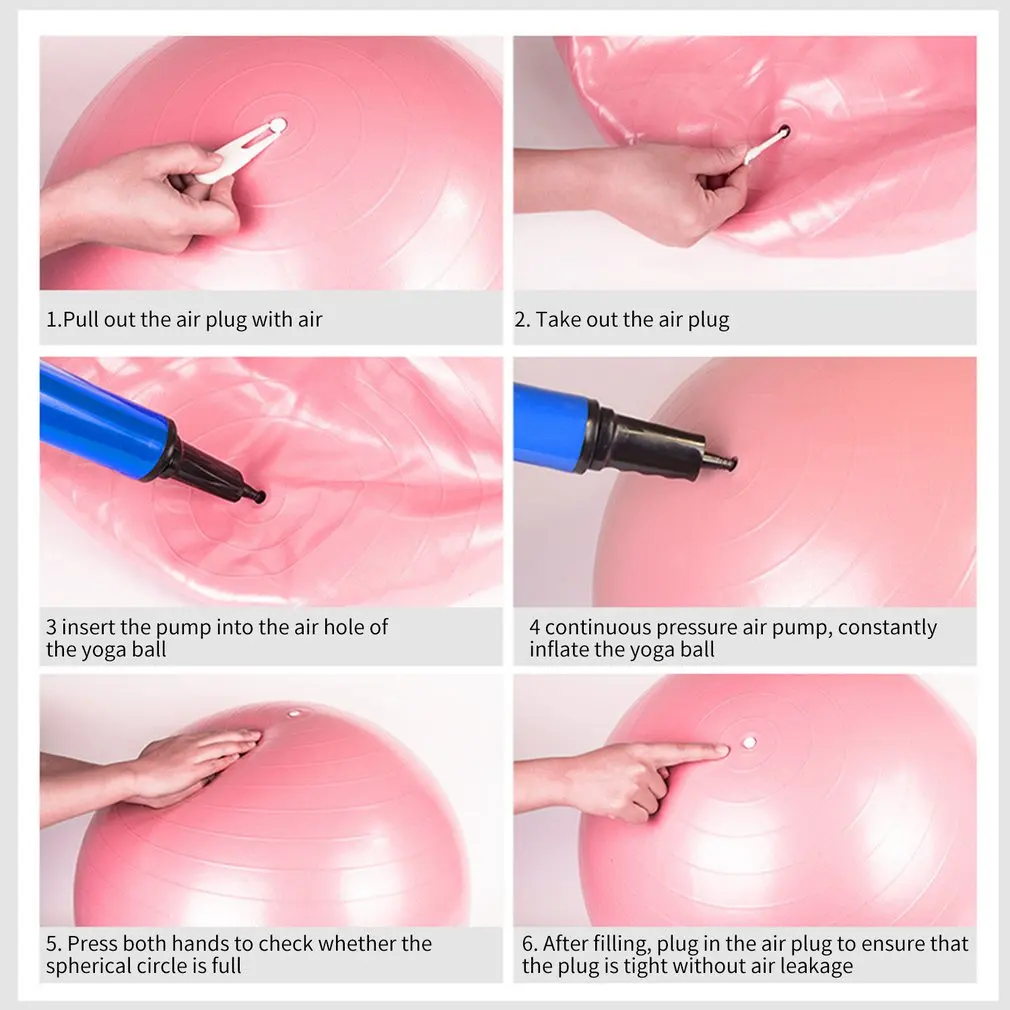 1.Pull out the air plug with air

2. Take out the air plug

3 insert the pump into the air hole of the yoga ball

4 continuous pressure air pump, constantly inflate the yoga ball

5. Press both hands to check whether the spherical circle is full

6. After filling, plug in the air plug to ensure that the plug is tight without air leakage