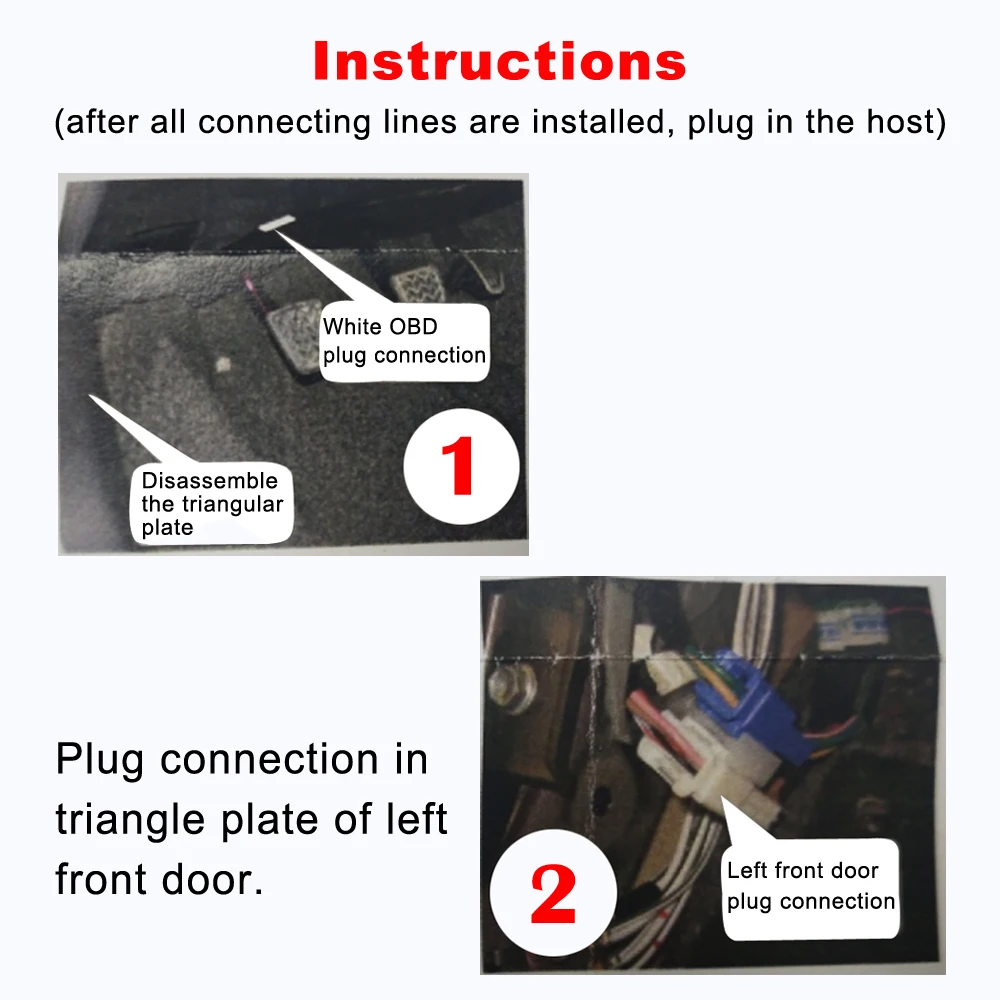 Instructions
(after all connecting lines are installed, plug in the host)

White OBD plug connection

Disassemble the triangular plate

1

Plug connection in triangle plate of left front door.

2

Left front door plug connection