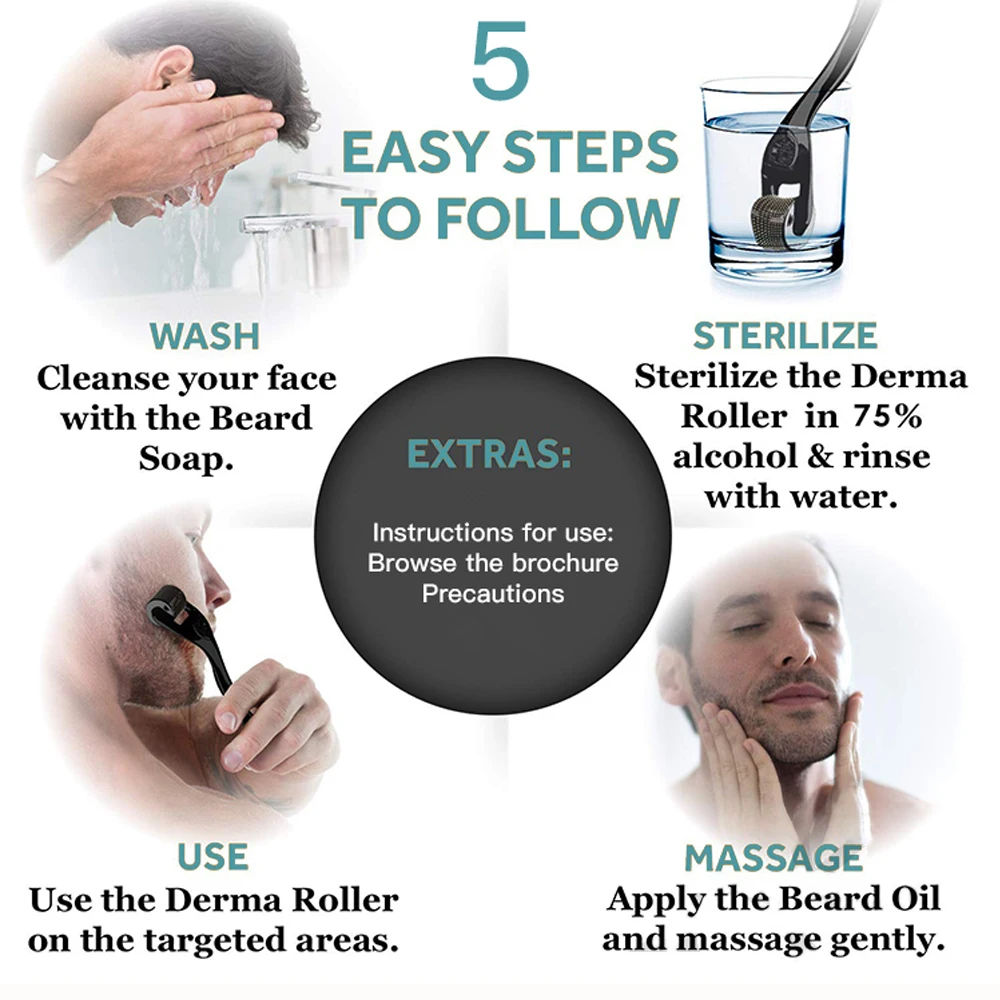 5
EASY STEPS
TO FOLLOW

WASH
Cleanse your face with the Beard Soap.

STERILIZE
Sterilize the Derma Roller in 75% alcohol & rinse with water.

EXTRAS:

Instructions for use:
Browse the brochure
Precautions

USE
Use the Derma Roller on the targeted areas.

MASSAGE
Apply the Beard Oil and massage gently.