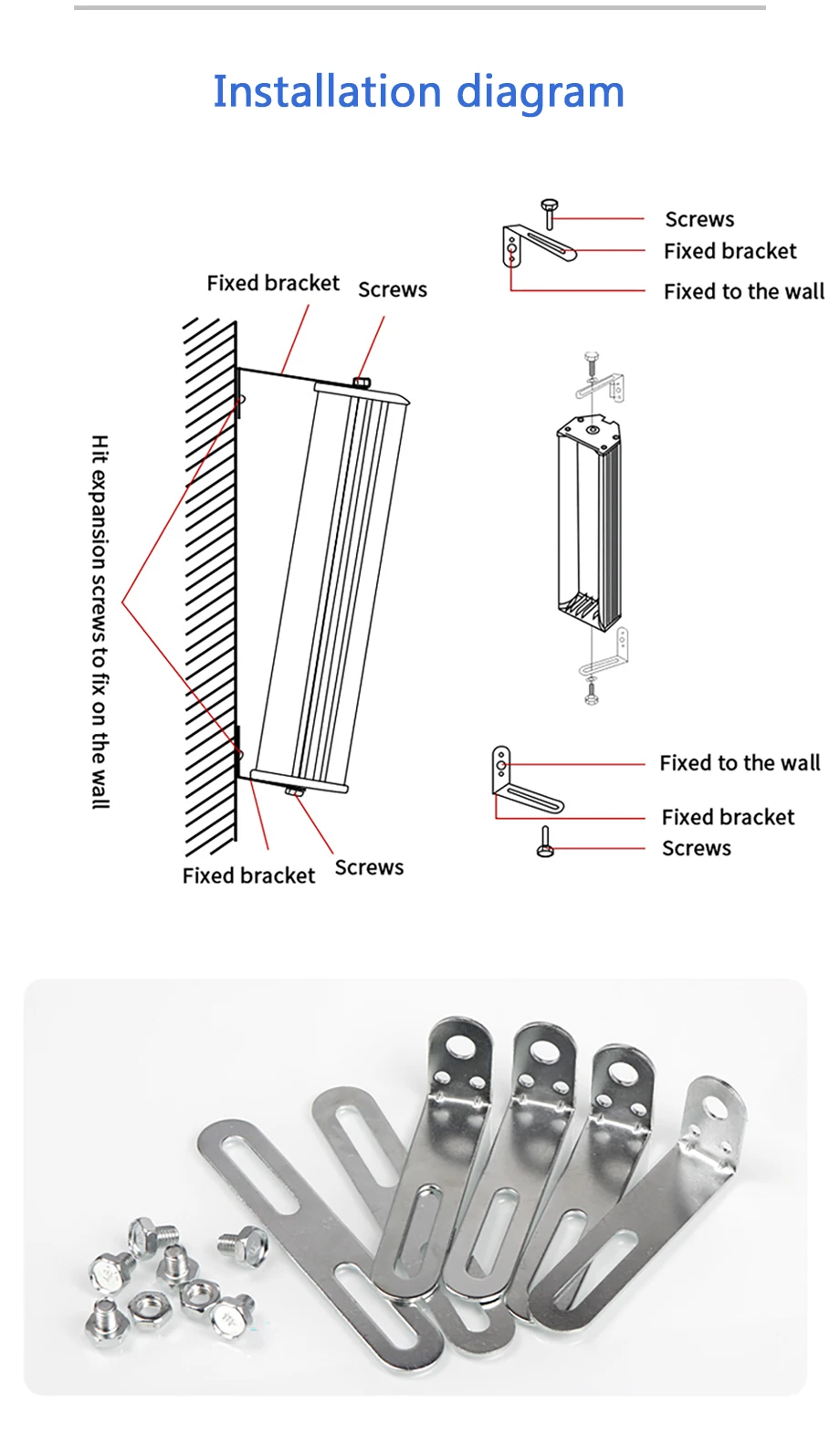 Installation diagram

Fixed bracket

Screws

Hit expansion screws to fix on the wall

Fixed bracket

Screws

Screws

Fixed bracket

Fixed to the wall

Fixed to the wall

Fixed bracket

Screws