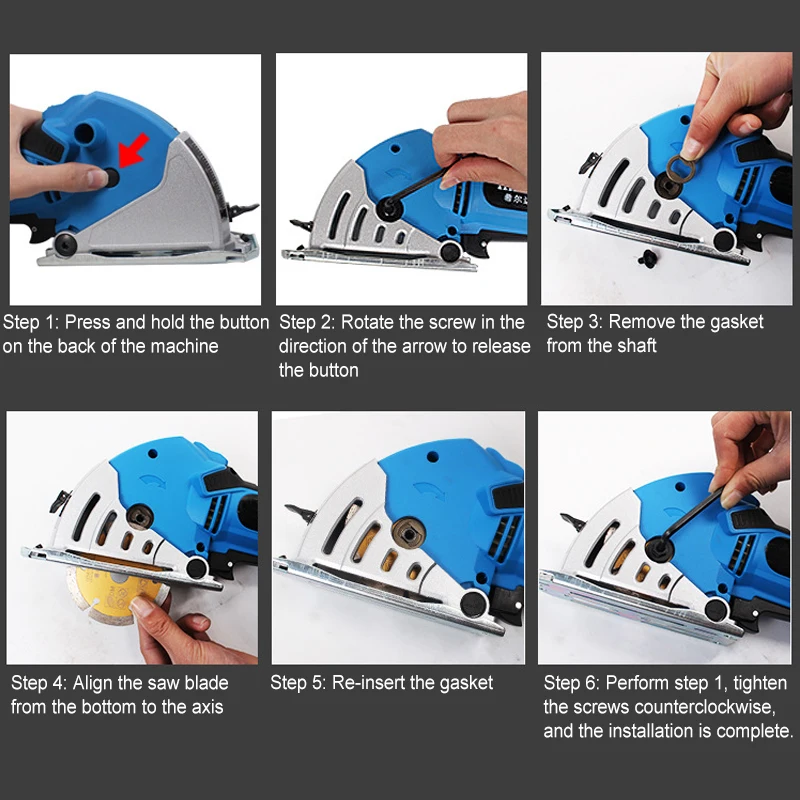 Step 1: Press and hold the button on the back of the machine

Step 2: Rotate the screw in the direction of the arrow to release the button

Step 3: Remove the gasket from the shaft

Step 4: Align the saw blade from the bottom to the axis

Step 5: Re-insert the gasket

Step 6: Perform step 1, tighten the screws counterclockwise, and the installation is complete.