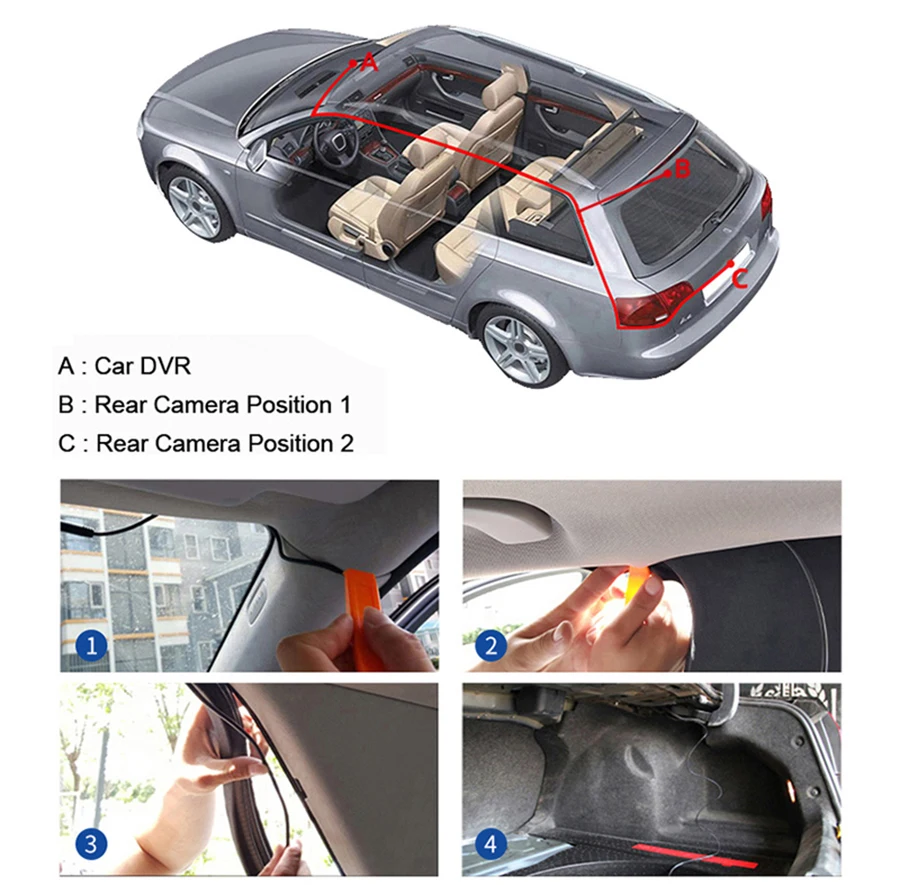 A
B
C

A : Car DVR

B : Rear Camera Position 1

C : Rear Camera Position 2

1
2
3
4