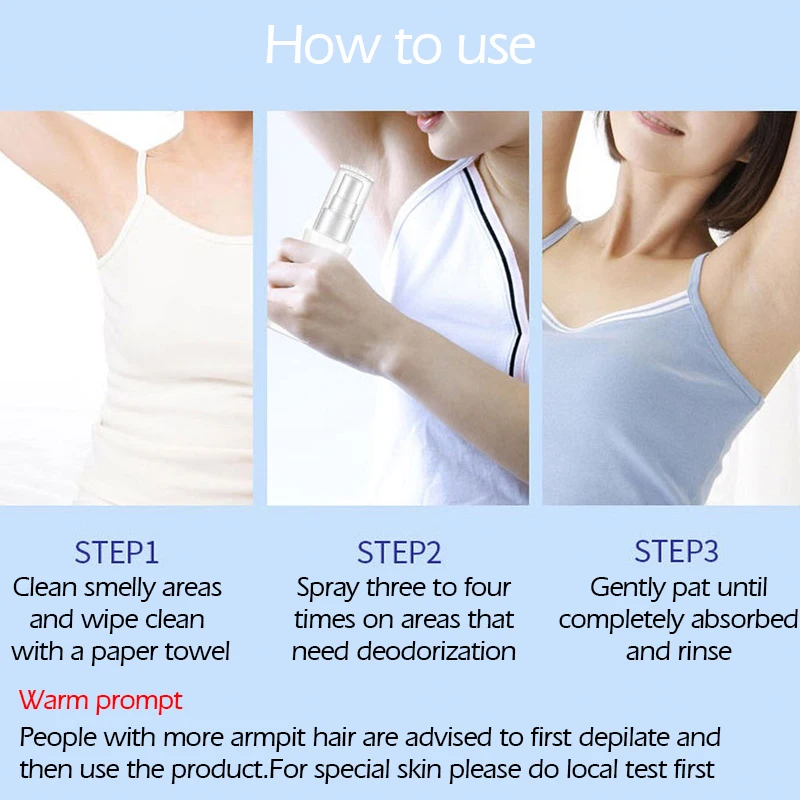 How to use

STEP1
Clean smelly areas and wipe clean with a paper towel

STEP2
Spray three to four times on areas that need deodorization

STEP3
Gently pat until completely absorbed and rinse

Warm prompt
People with more armpit hair are advised to first depilate and then use the product.For special skin please do local test first