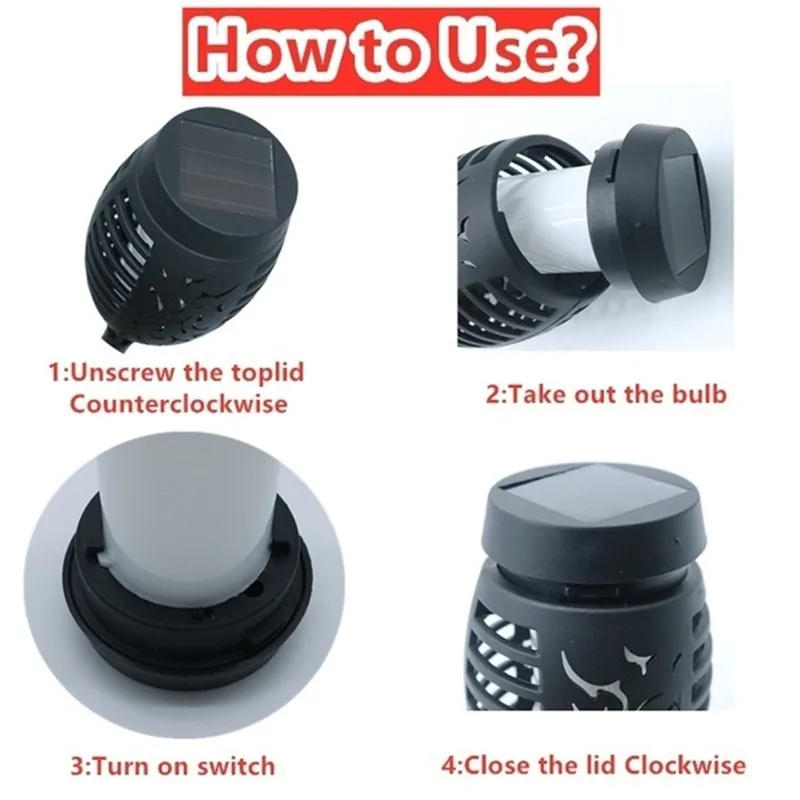 How to Use?

1:Unscrew the toplid Counterclockwise

2:Take out the bulb

3:Turn on switch

4:Close the lid Clockwise