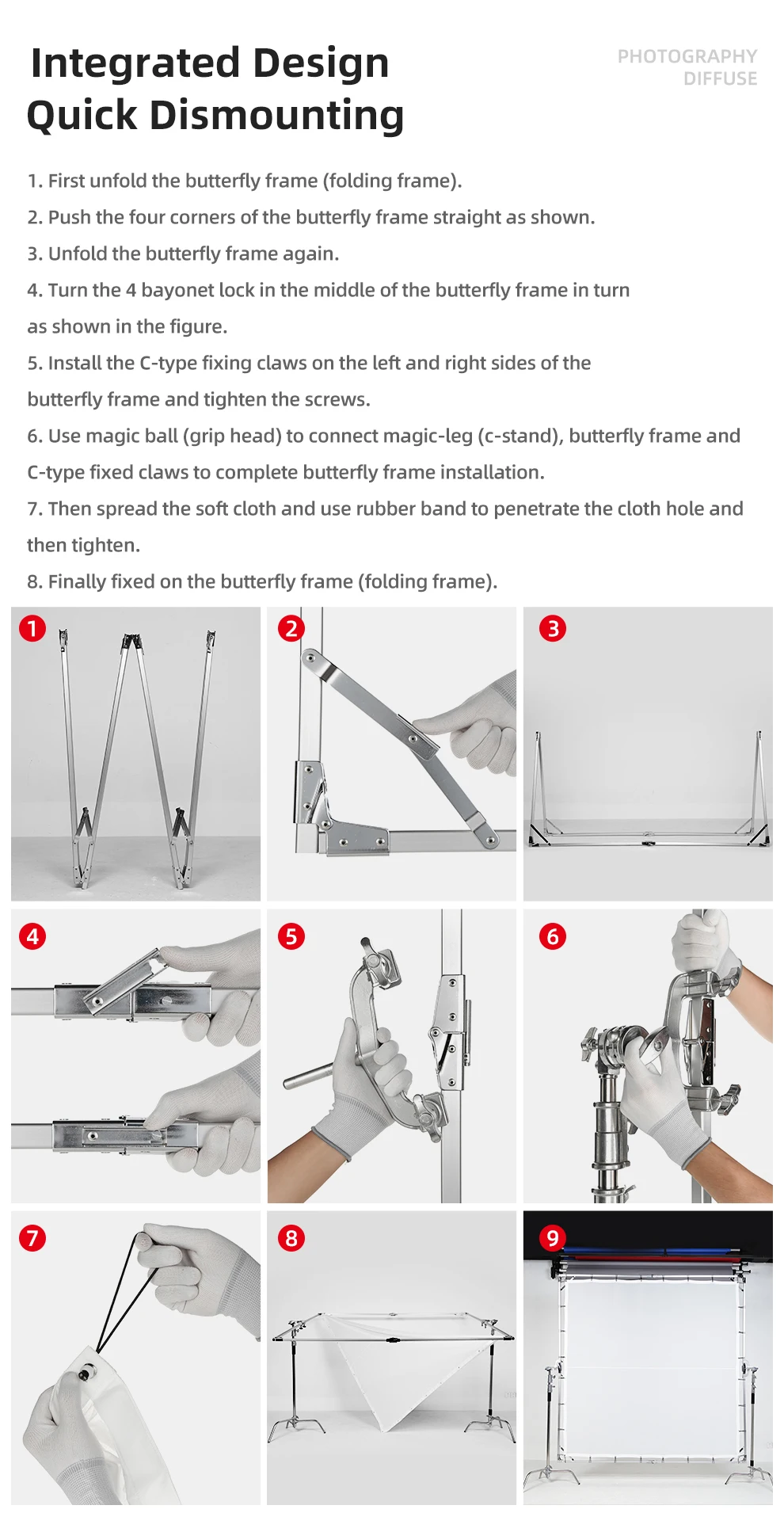 Integrated Design
Quick Dismounting

PHOTOGRAPHY
DIFFUSE

1. First unfold the butterfly frame (folding frame).

2. Push the four corners of the butterfly frame straight as shown.

3. Unfold the butterfly frame again.

4. Turn the 4 bayonet lock in the middle of the butterfly frame in turn as shown in the figure.

5. Install the C-type fixing claws on the left and right sides of the butterfly frame and tighten the screws.

6. Use magic ball (grip head) to connect magic-leg (c-stand), butterfly frame and C-type fixed claws to complete butterfly frame installation.

7. Then spread the soft cloth and use rubber band to penetrate the cloth hole and then tighten.

8. Finally fixed on the butterfly frame (folding frame).

1

2

3

4

5

6

7

8

9