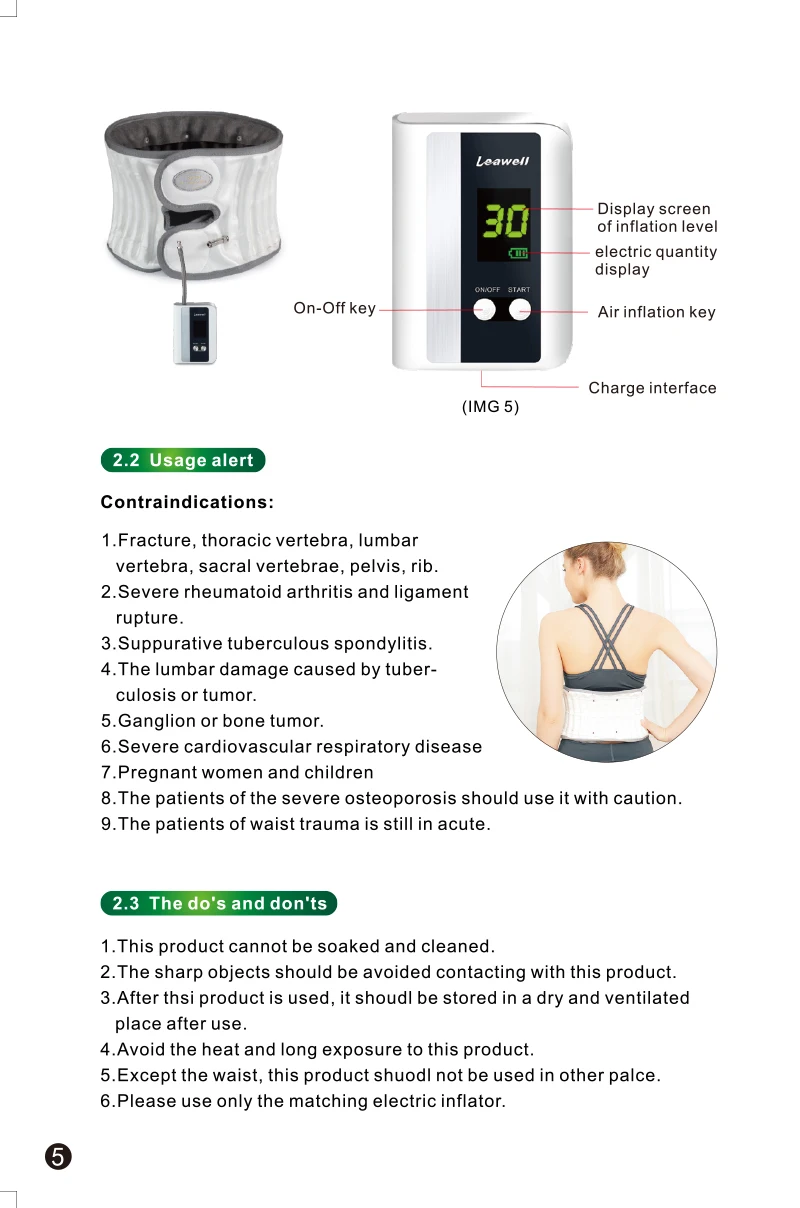 Leawell

30

ON/OFF START

Display screen of inflation level

electric quantity display

On-Off key

Air inflation key

Charge interface

(IMG 5)

2.2 Usage alert

Contraindications:

1.Fracture, thoracic vertebra, lumbar vertebra, sacral vertebrae, pelvis, rib.
2.Severe rheumatoid arthritis and ligament rupture.
3.Suppurative tuberculous spondylitis.
4.The lumbar damage caused by tuberculosis or tumor.
5.Ganglion or bone tumor.
6.Severe cardiovascular respiratory disease
7.Pregnant women and children
8.The patients of the severe osteoporosis should use it with caution.
9.The patients of waist trauma is still in acute.

2.3 The do's and don'ts

1.This product cannot be soaked and cleaned.
2.The sharp objects should be avoided contacting with this product.
3.After thsi product is used, it shoudl be stored in a dry and ventilated place after use.
4.Avoid the heat and long exposure to this product.
5.Except the waist, this product shuodl not be used in other palce.
6.Please use only the matching electric inflator.

5