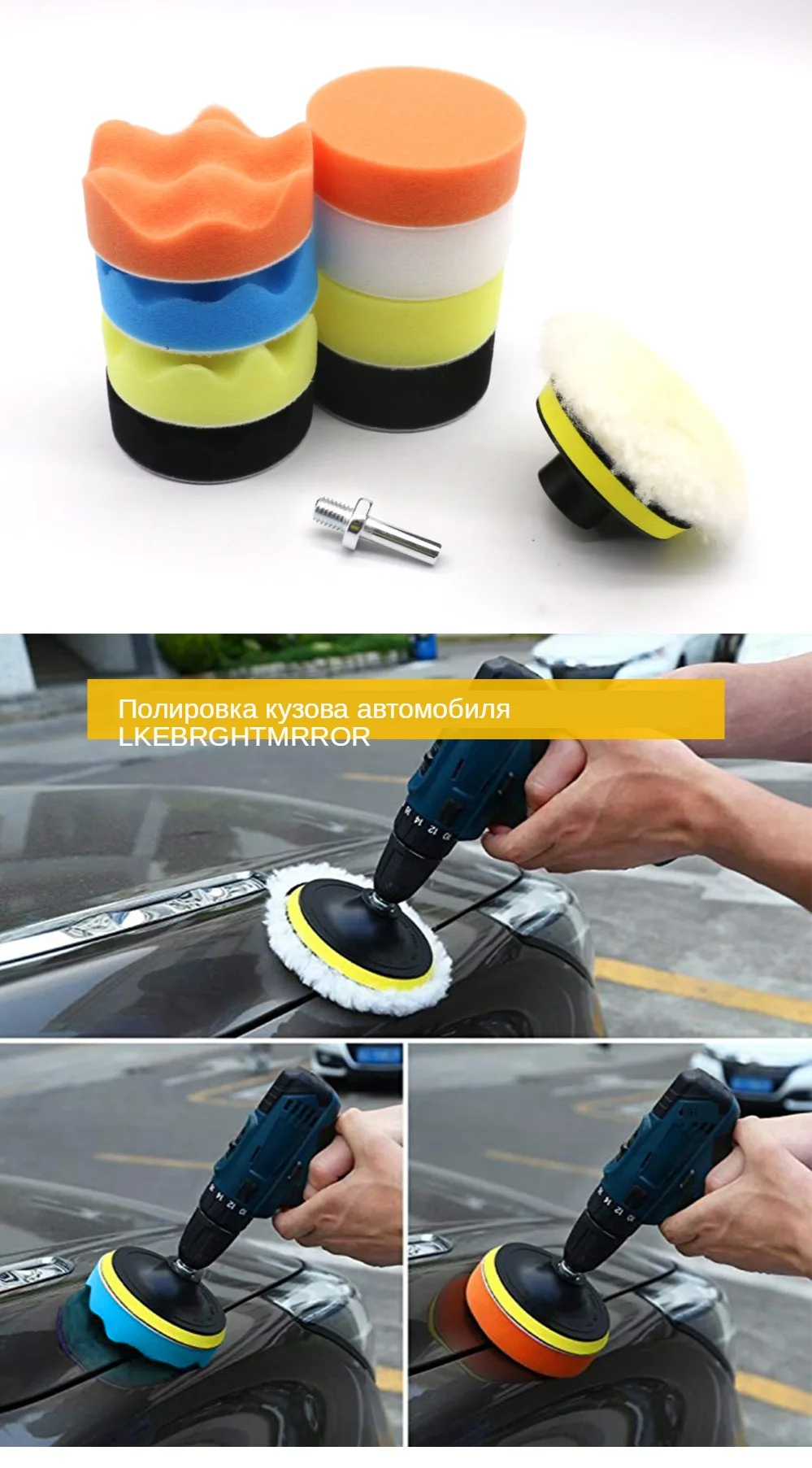 Полировка кузова автомобиля
LKEBRGHTMRROR