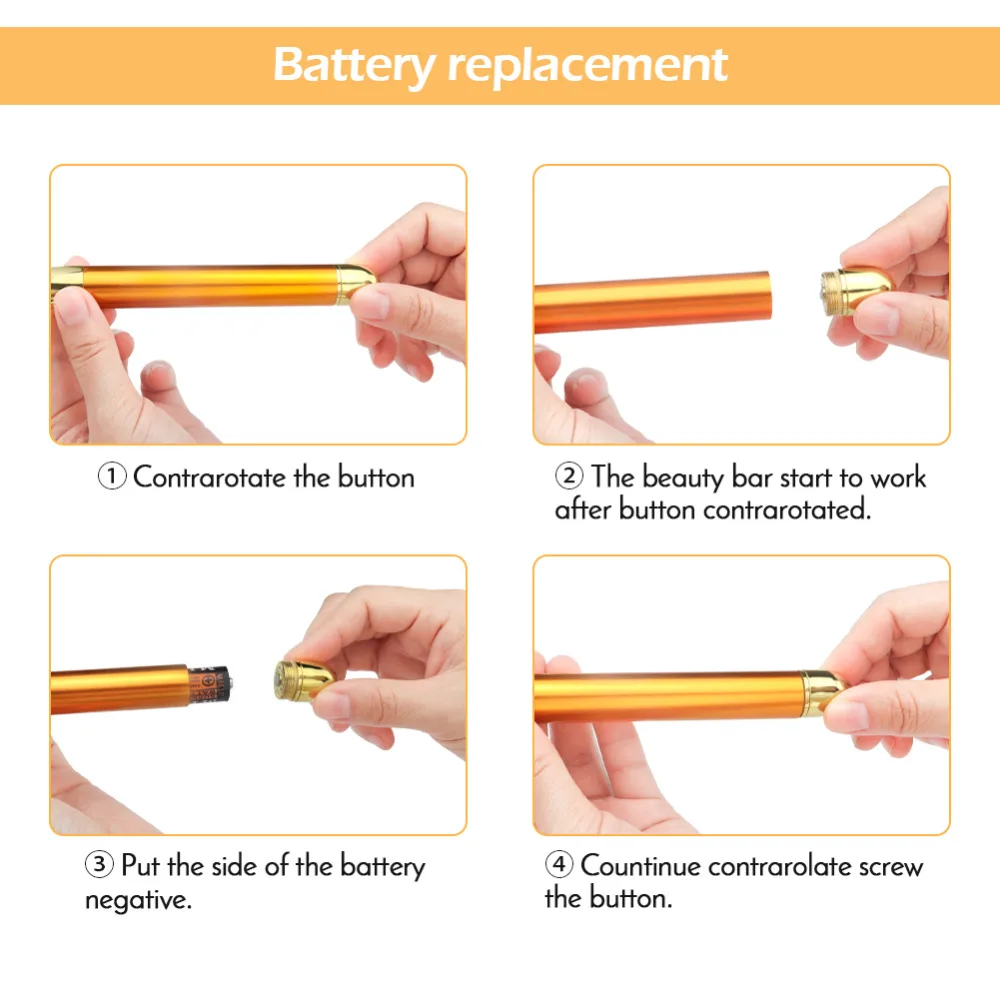 Battery replacement

① Contrarotate the button

② The beauty bar start to work after button contrarotated.

③ Put the side of the battery negative.

④ Countinue contrarolate screw the button.