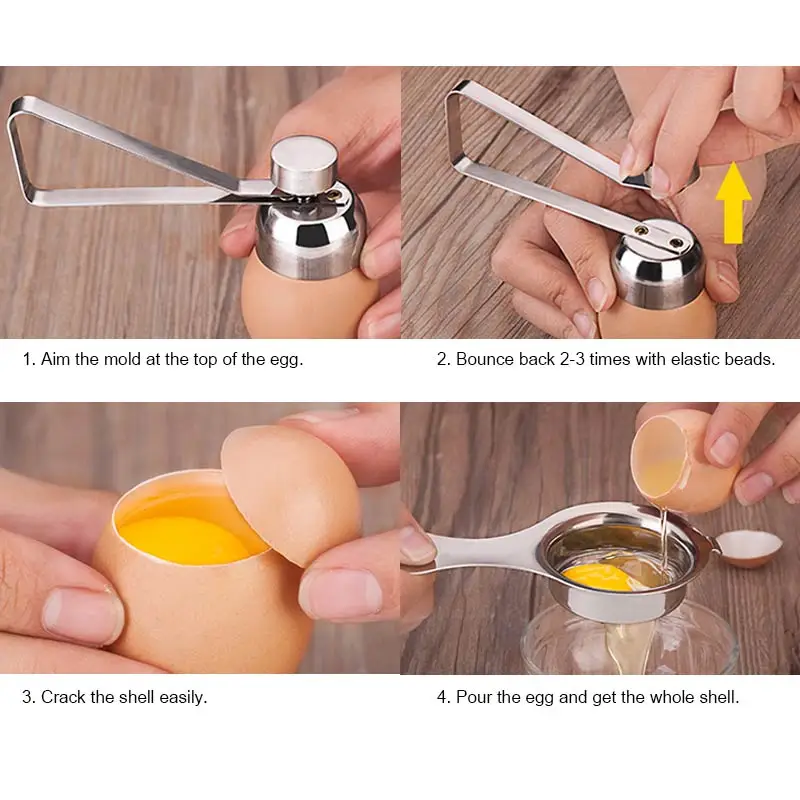 1. Aim the mold at the top of the egg.

2. Bounce back 2-3 times with elastic beads.

3. Crack the shell easily.

4. Pour the egg and get the whole shell.