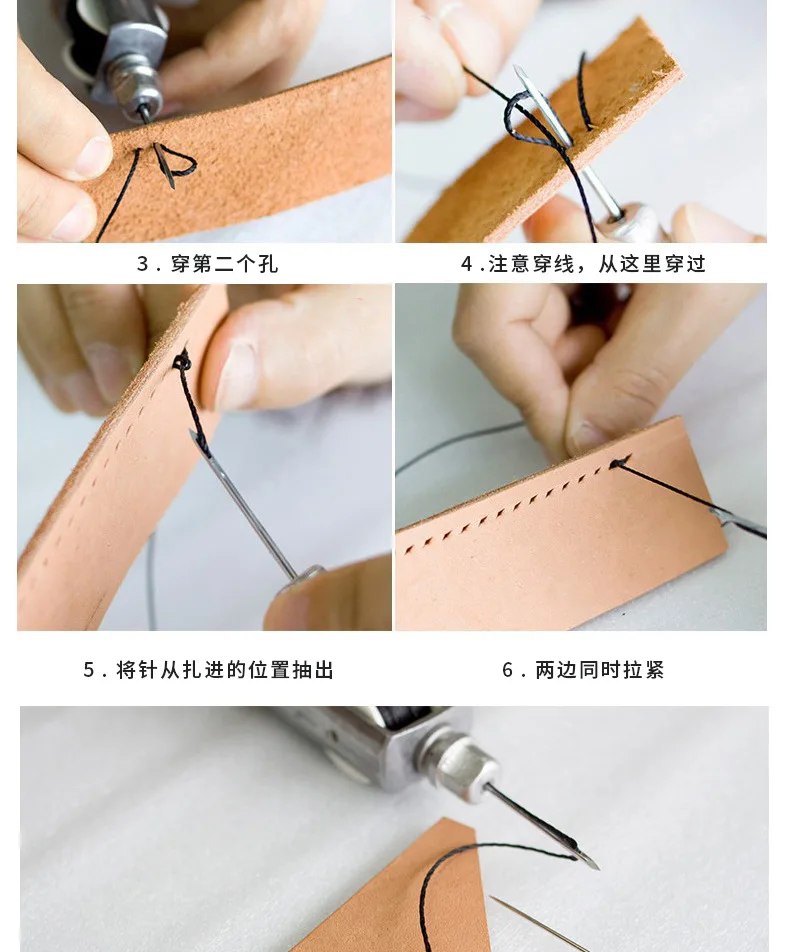 3．穿第二个孔

4．注意穿线，从这里穿过

5．将针从扎进的位置抽出

6．两边同时拉紧