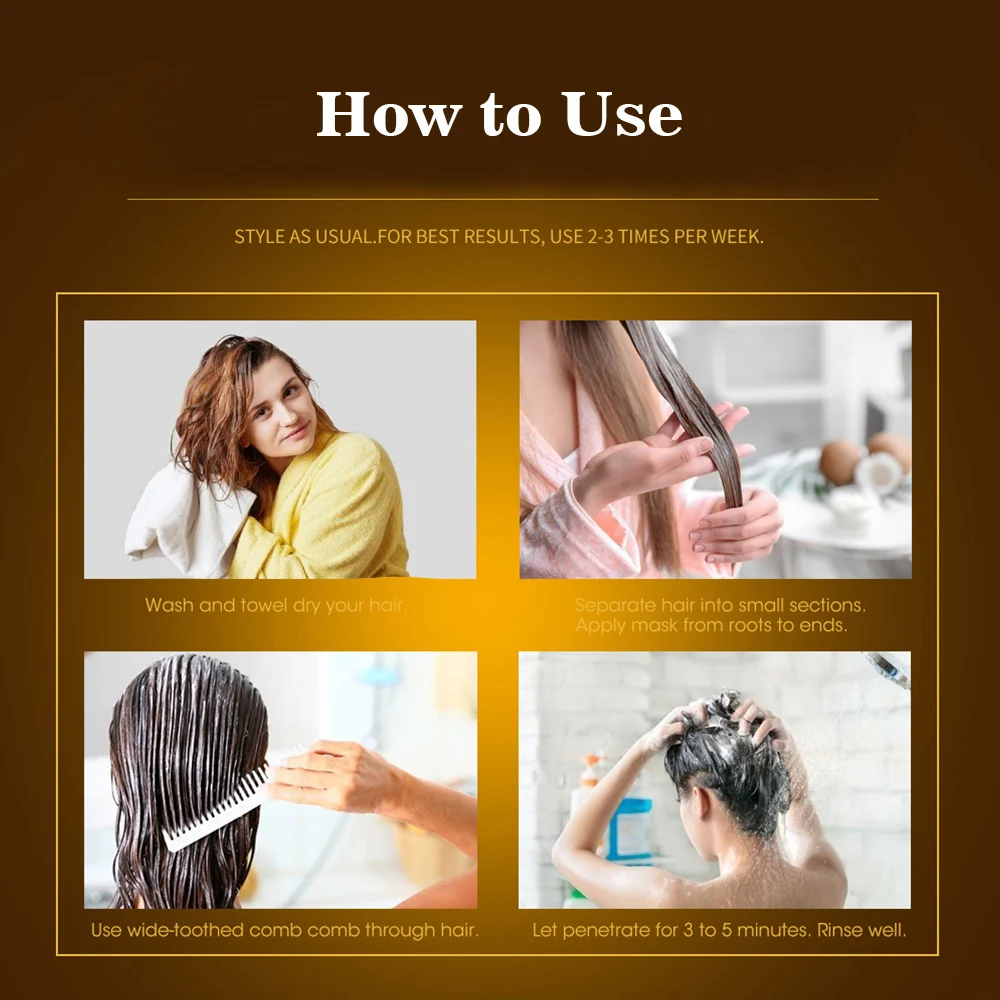 How to Use

STYLE AS USUAL.FOR BEST RESULTS, USE 2-3 TIMES PER WEEK.

Wash and towel dry your hair.

Separate hair into small sections. Apply mask from roots to ends.

Use wide-toothed comb comb through hair.

Let penetrate for 3 to 5 minutes. Rinse well.