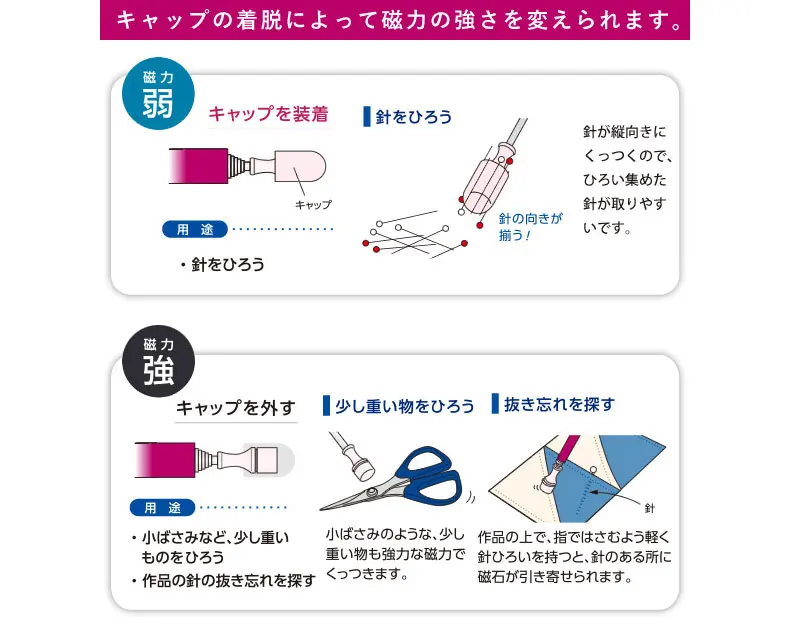 キャップの着脱によって磁力の強さを変えられます。

磁力
弱

キャップを装着

キャップ

用途

・針をひろう

針をひろう

針の向きが揃う！

針が縦向きにくっつくので、ひろい集めた針が取りやすいです。

磁力
強

キャップを外す

用途

・小ばさみなど、少し重いものをひろう
・作品の針の抜き忘れを探す

少し重い物をひろう

小ばさみのような、少し重い物も強力な磁力でくっつきます。

抜き忘れを探す

針

作品の上で、指ではさむよう軽く針ひろいを持つと、針のある所に磁石が引き寄せられます。