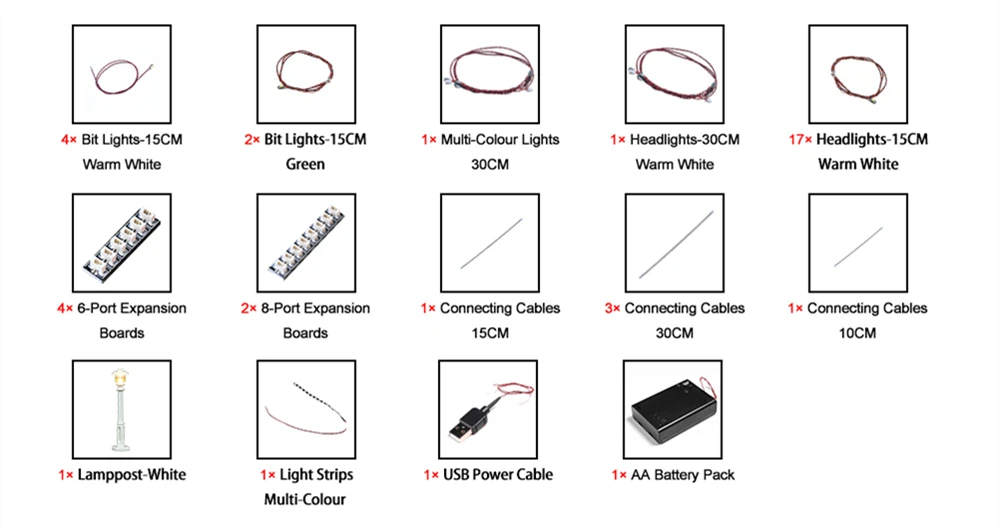 4× Bit Lights-15CM Warm White

2× Bit Lights-15CM Green

1× Multi-Colour Lights 30CM

1× Headlights-30CM Warm White

17× Headlights-15CM Warm White

4× 6-Port Expansion Boards

2× 8-Port Expansion Boards

1× Connecting Cables 15CM

3× Connecting Cables 30CM

1× Connecting Cables 10CM

1× Lamppost-White

1× Light Strips Multi-Colour

1× USB Power Cable

1× AA Battery Pack