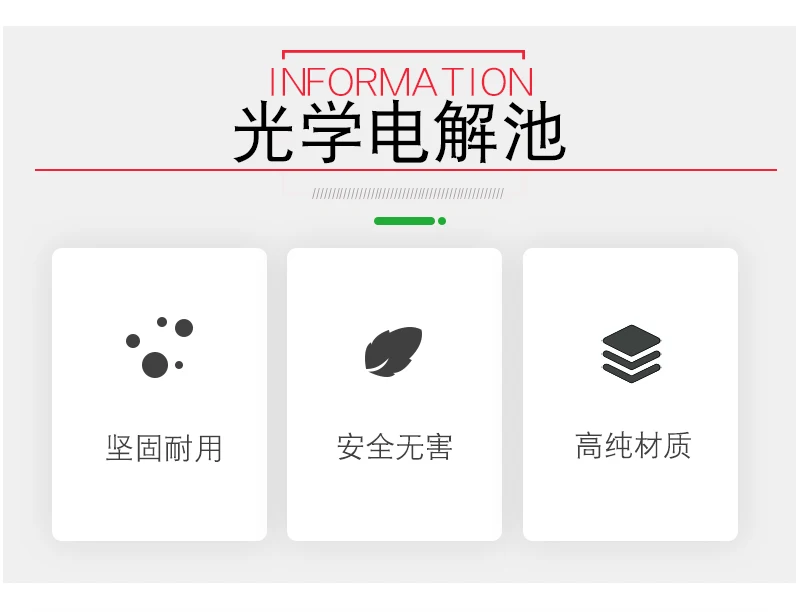 INFORMATION
光学电解池

坚固耐用

安全无害

高纯材质