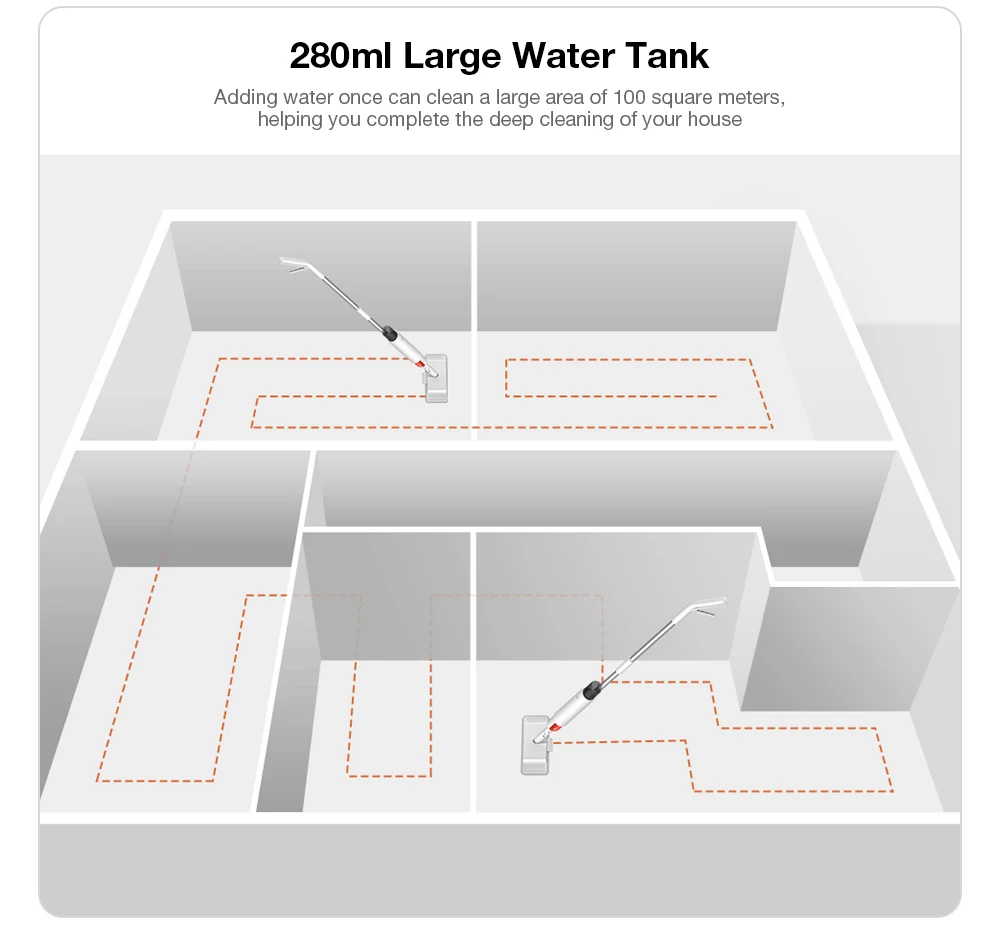 280ml Large Water Tank

Adding water once can clean a large area of 100 square meters, helping you complete the deep cleaning of your house