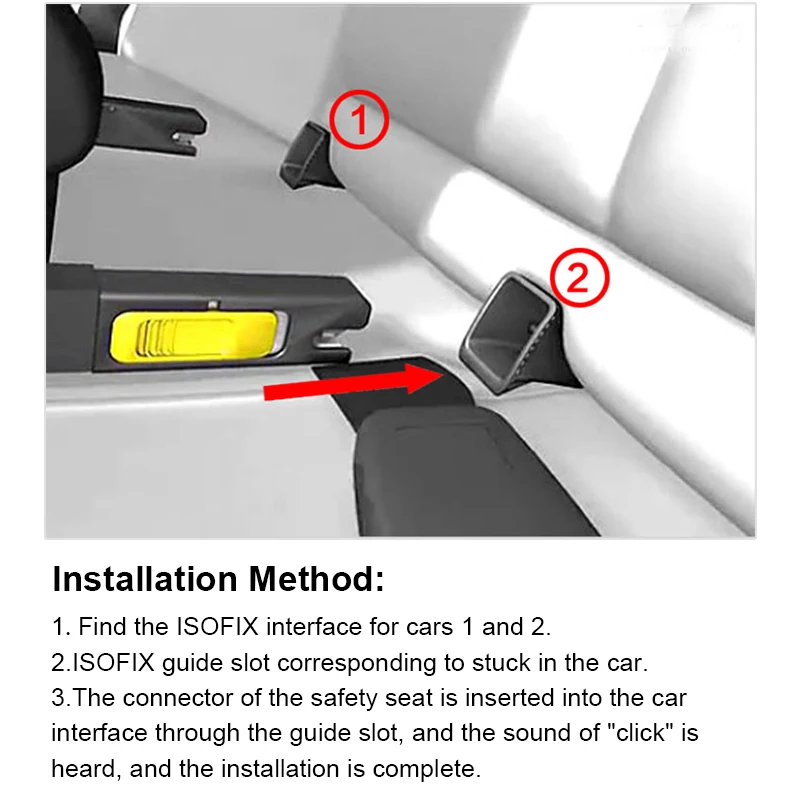 1

2

Installation Method:

1. Find the ISOFIX interface for cars 1 and 2.
2.ISOFIX guide slot corresponding to stuck in the car.
3.The connector of the safety seat is inserted into the car interface through the guide slot, and the sound of "click" is heard, and the installation is complete.