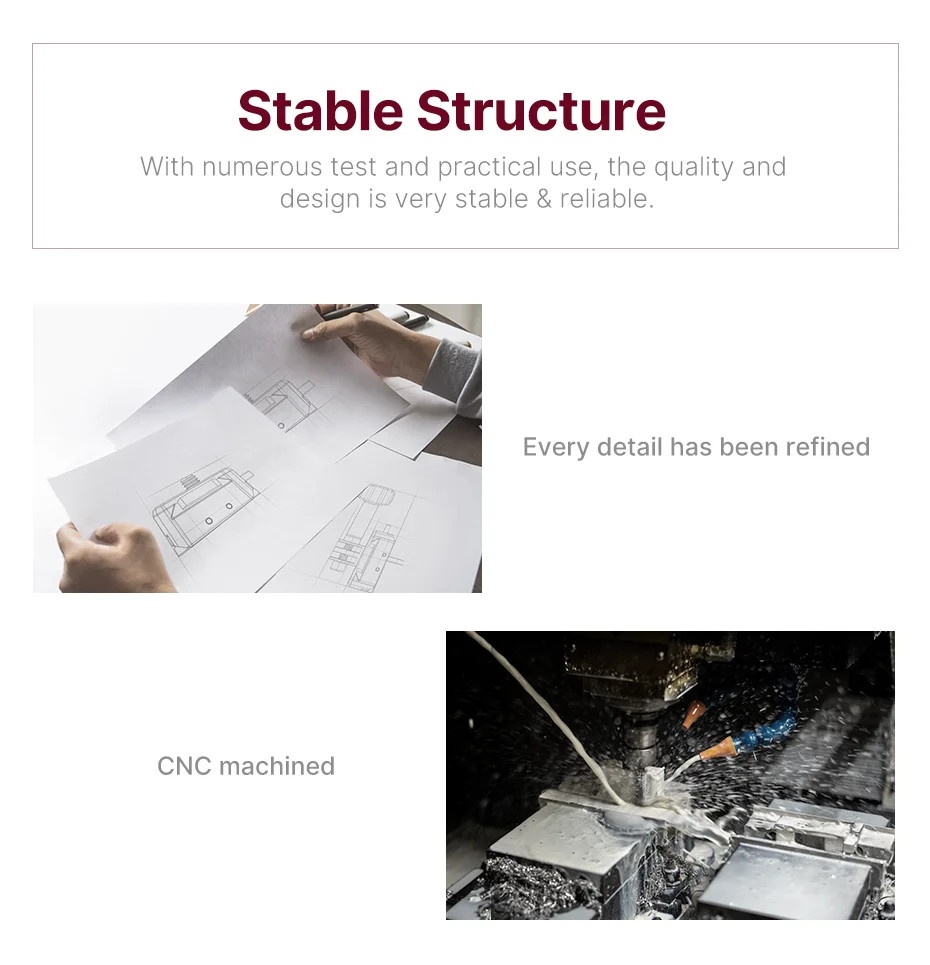 Stable Structure

With numerous test and practical use, the quality and design is very stable & reliable.

Every detail has been refined

CNC machined