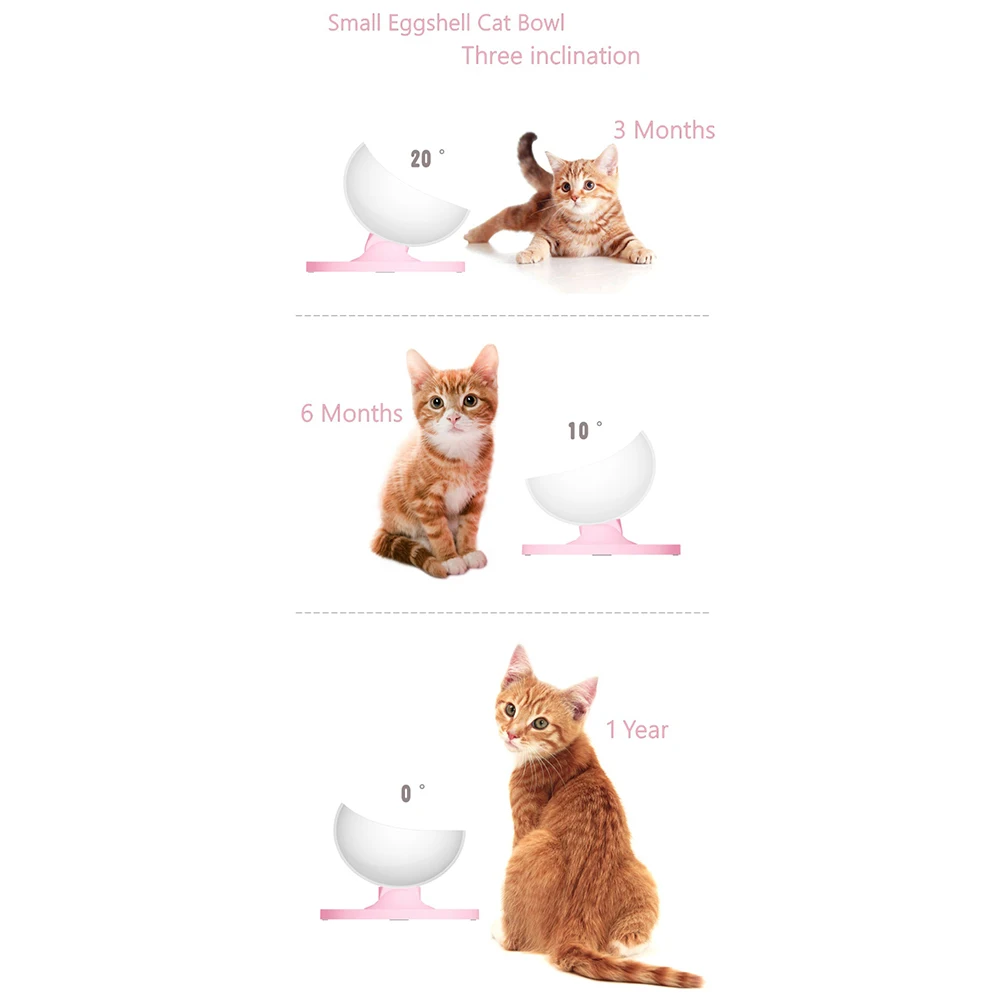 Small Eggshell Cat Bowl
Three inclination

20 °

3 Months

6 Months

10 °

1 Year

0 °