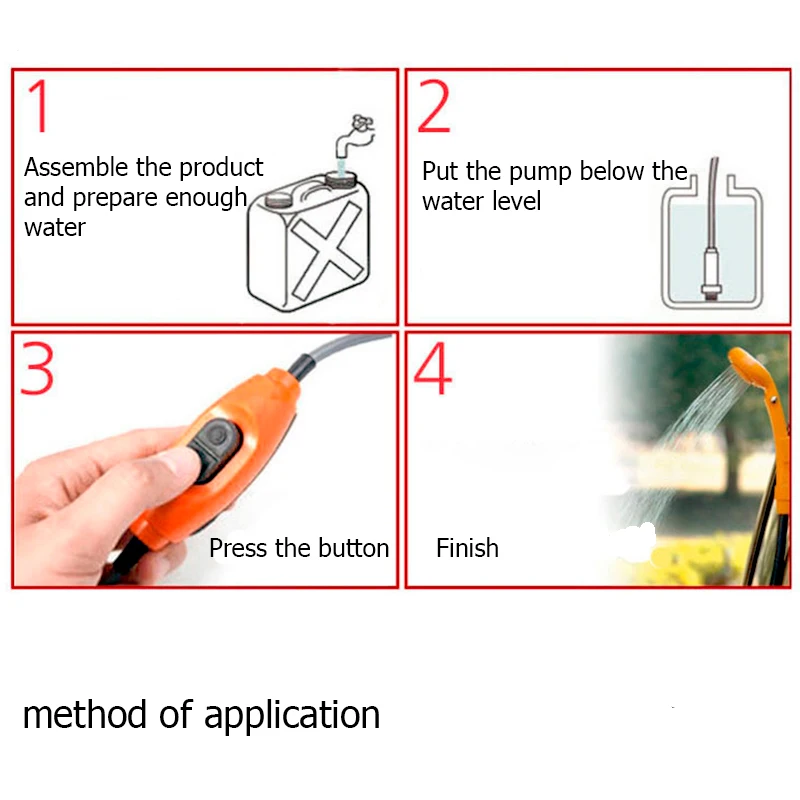 1

Assemble the product and prepare enough water

2

Put the pump below the water level

3

Press the button

4

Finish

method of application