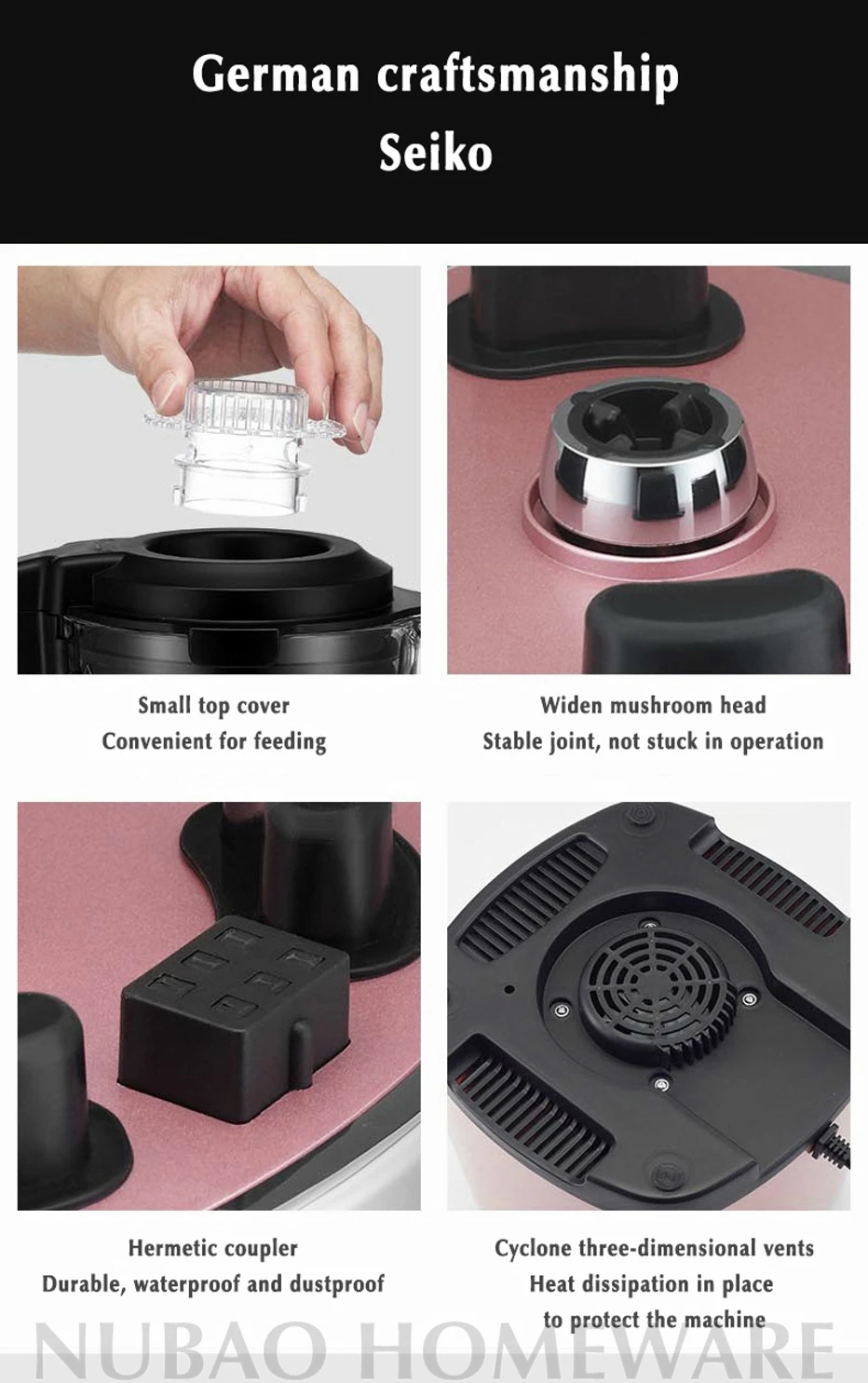 German craftsmanship
Seiko

Small top cover
Convenient for feeding

Widen mushroom head
Stable joint, not stuck in operation

Hermetic coupler
Durable, waterproof and dustproof

Cyclone three-dimensional vents
Heat dissipation in place
to protect the machine

NUBAO HOMEWARE