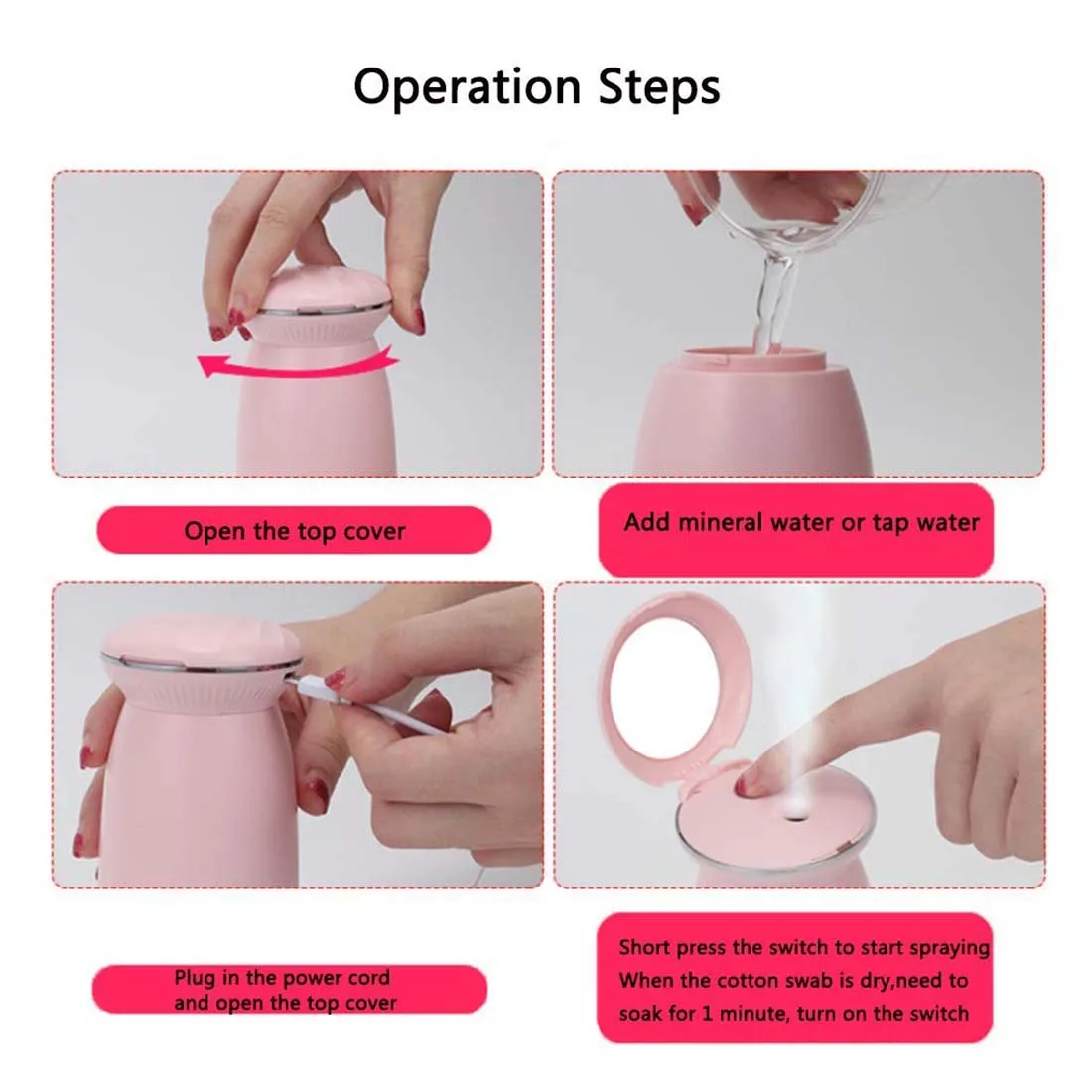 Operation Steps

Open the top cover

Add mineral water or tap water

Plug in the power cord and open the top cover

Short press the switch to start spraying
When the cotton swab is dry,need to soak for 1 minute, turn on the switch