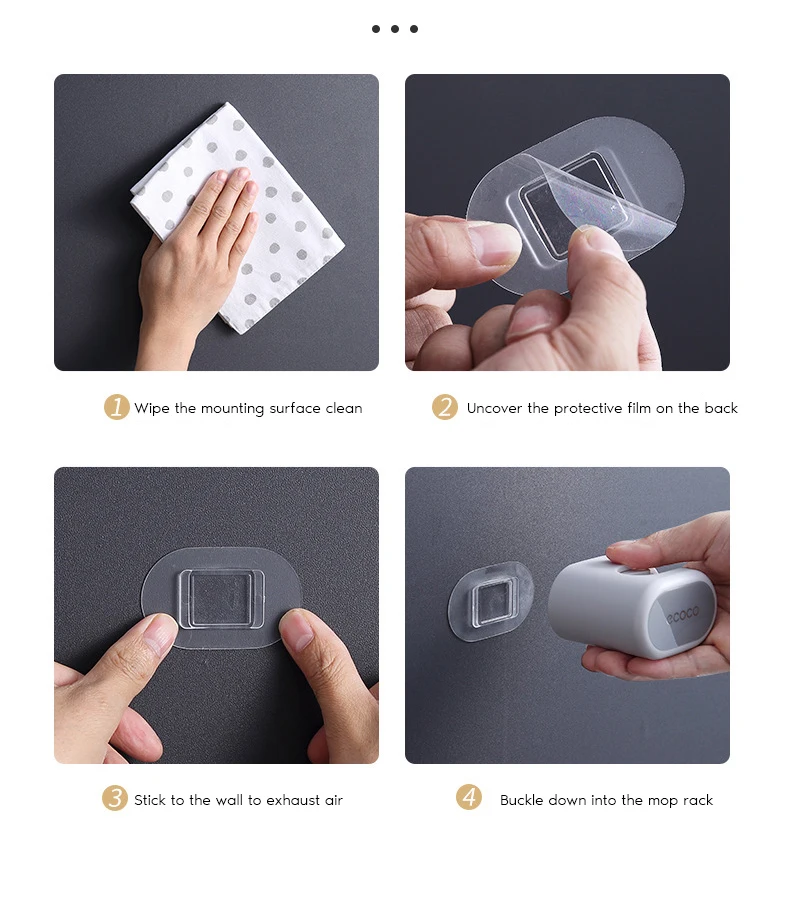 1 Wipe the mounting surface clean

2 Uncover the protective film on the back

ecoco

3 Stick to the wall to exhaust air

4 Buckle down into the mop rack