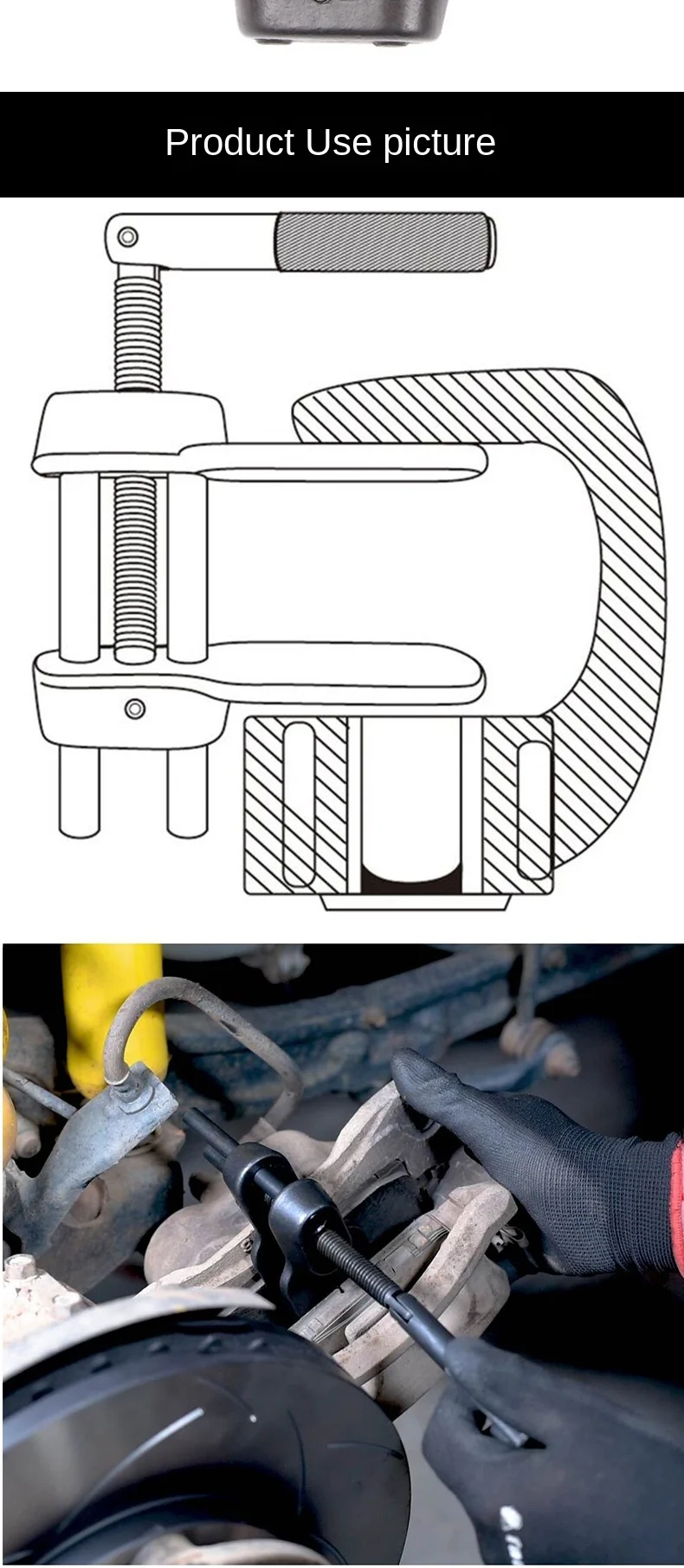 Product Use picture