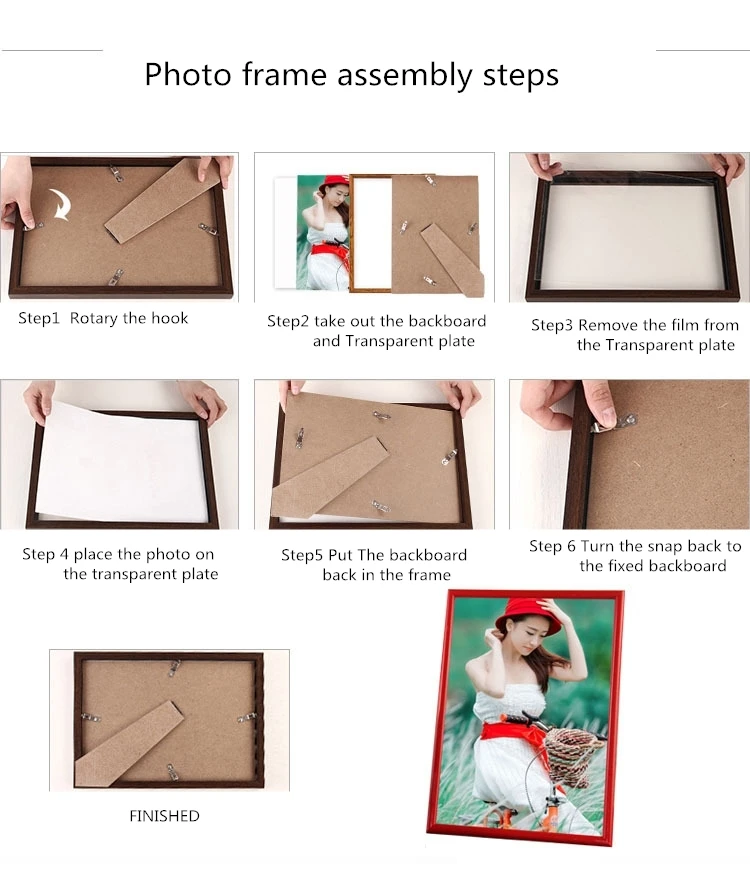 Photo frame assembly steps

Step1 Rotary the hook

Step2 take out the backboard and Transparent plate

Step3 Remove the film from the Transparent plate

Step 4 place the photo on the transparent plate

Step5 Put The backboard back in the frame

Step 6 Turn the snap back to the fixed backboard

FINISHED