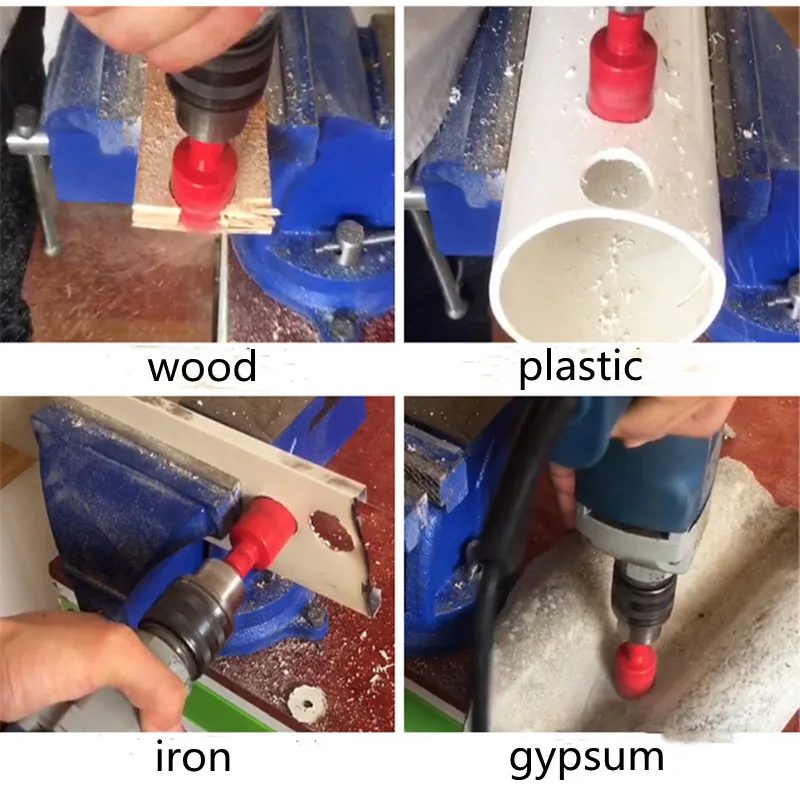 wood

plastic

iron

gypsum