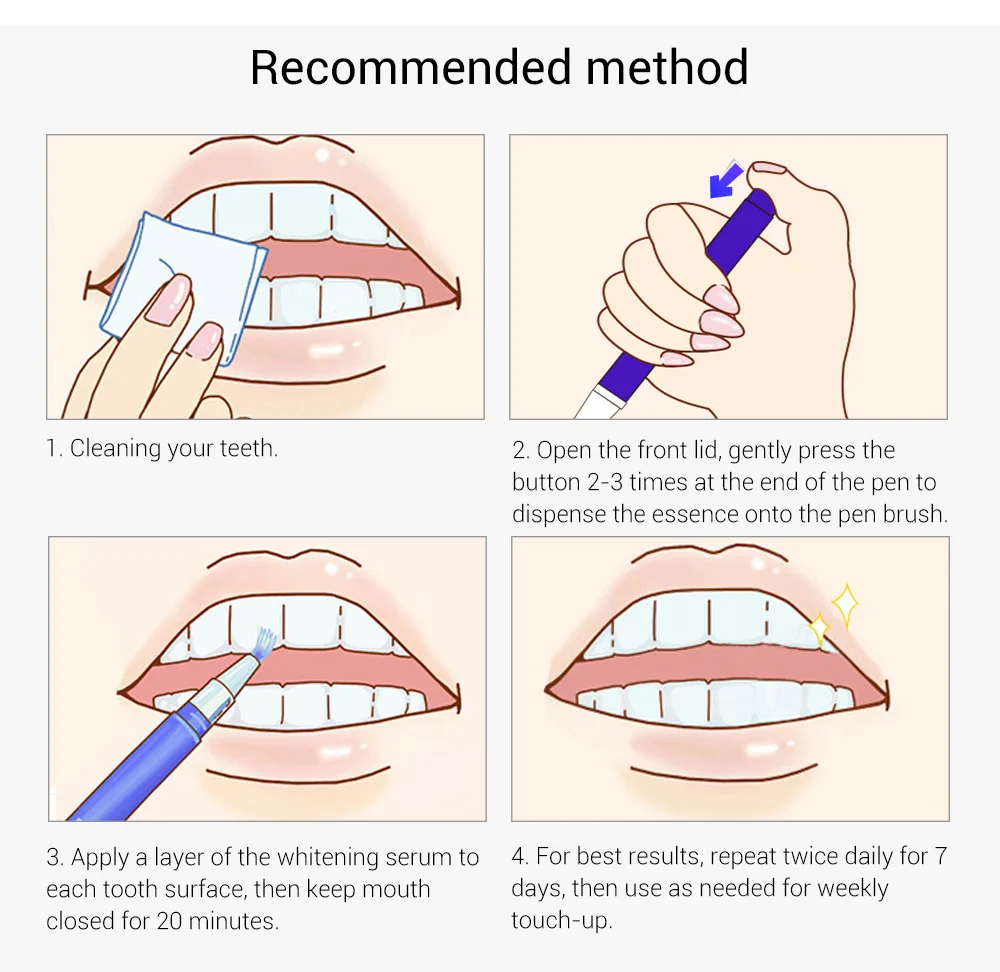 Recommended method

1. Cleaning your teeth.

2. Open the front lid, gently press the button 2-3 times at the end of the pen to dispense the essence onto the pen brush.

3. Apply a layer of the whitening serum to each tooth surface, then keep mouth closed for 20 minutes.

4. For best results, repeat twice daily for 7 days, then use as needed for weekly touch-up.