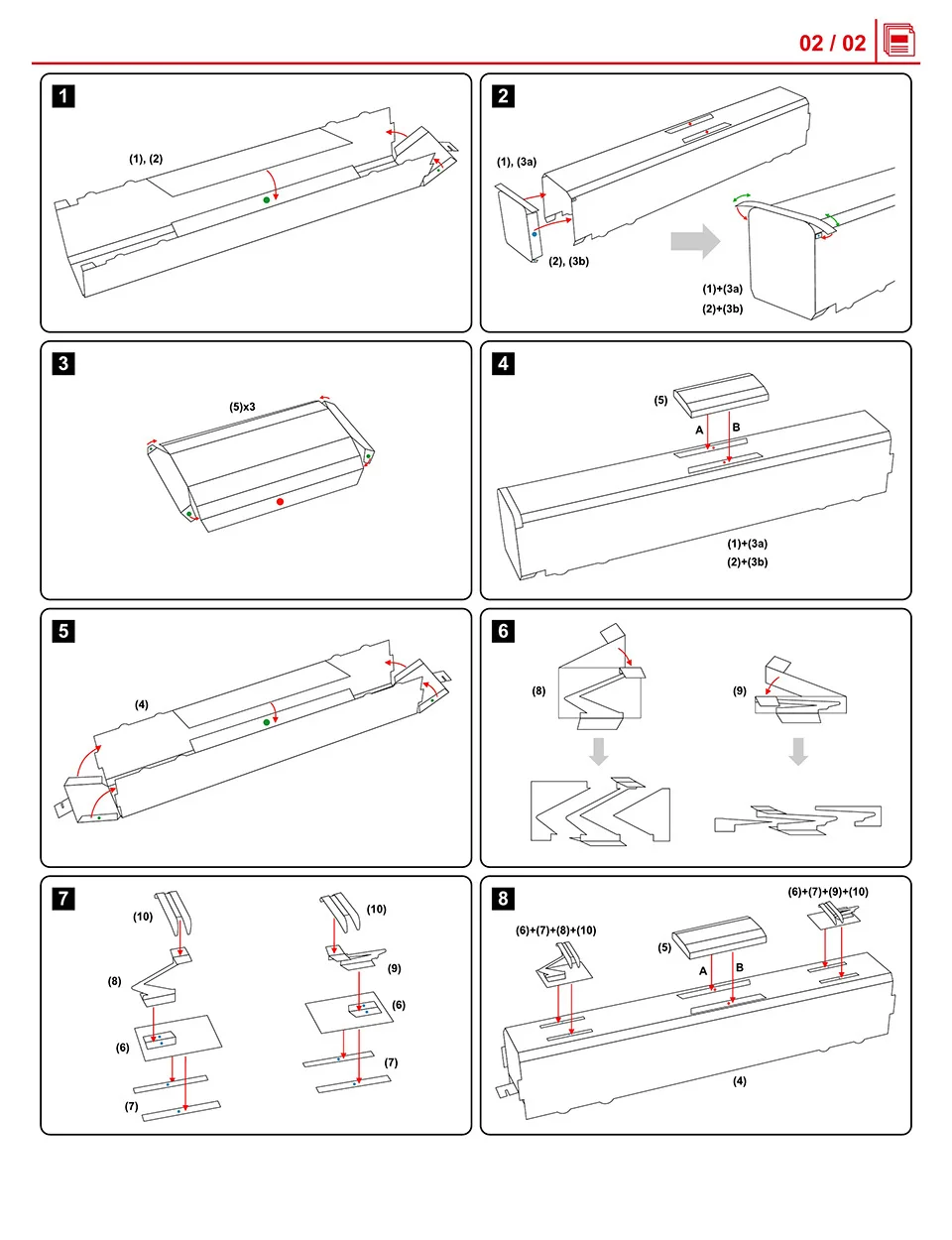 02 / 02

1
(1), (2)

2
(1), (3a)
(2), (3b)
(1)+(3a)
(2)+(3b)

3
(5)x3

4
(5)
A
B
(1)+(3a)
(2)+(3b)

5
(4)

6
(8)
(9)

7
(10)
(8)
(6)
(7)
(10)
(9)
(6)
(7)

8
(6)+(7)+(8)+(10)
(5)
A
B
(6)+(7)+(9)+(10)
(4)