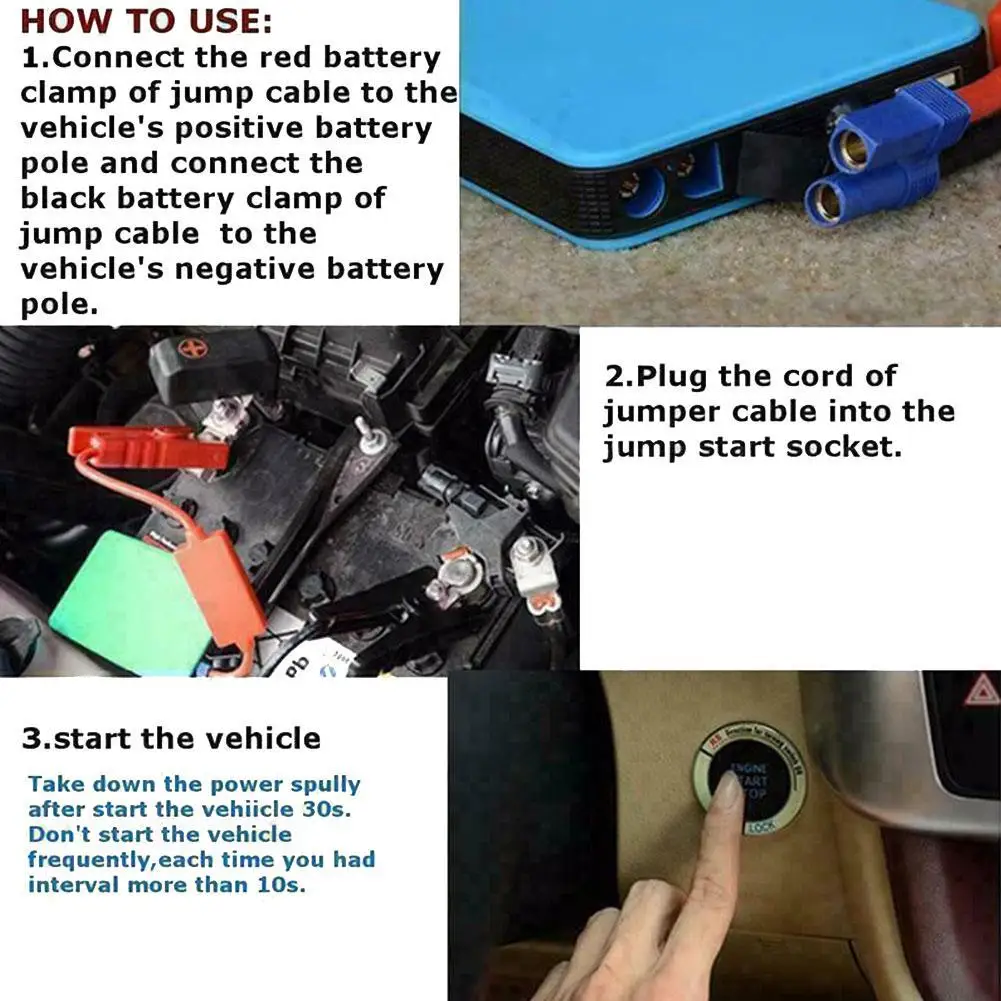 HOW TO USE:
1.Connect the red battery clamp of jump cable to the vehicle's positive battery pole and connect the black battery clamp of jump cable to the vehicle's negative battery pole.

2.Plug the cord of jumper cable into the jump start socket.

3.start the vehicle

Take down the power spully after start the vehiicle 30s. Don't start the vehicle frequently,each time you had interval more than 10s.

ENGINE START STOP
LOCK