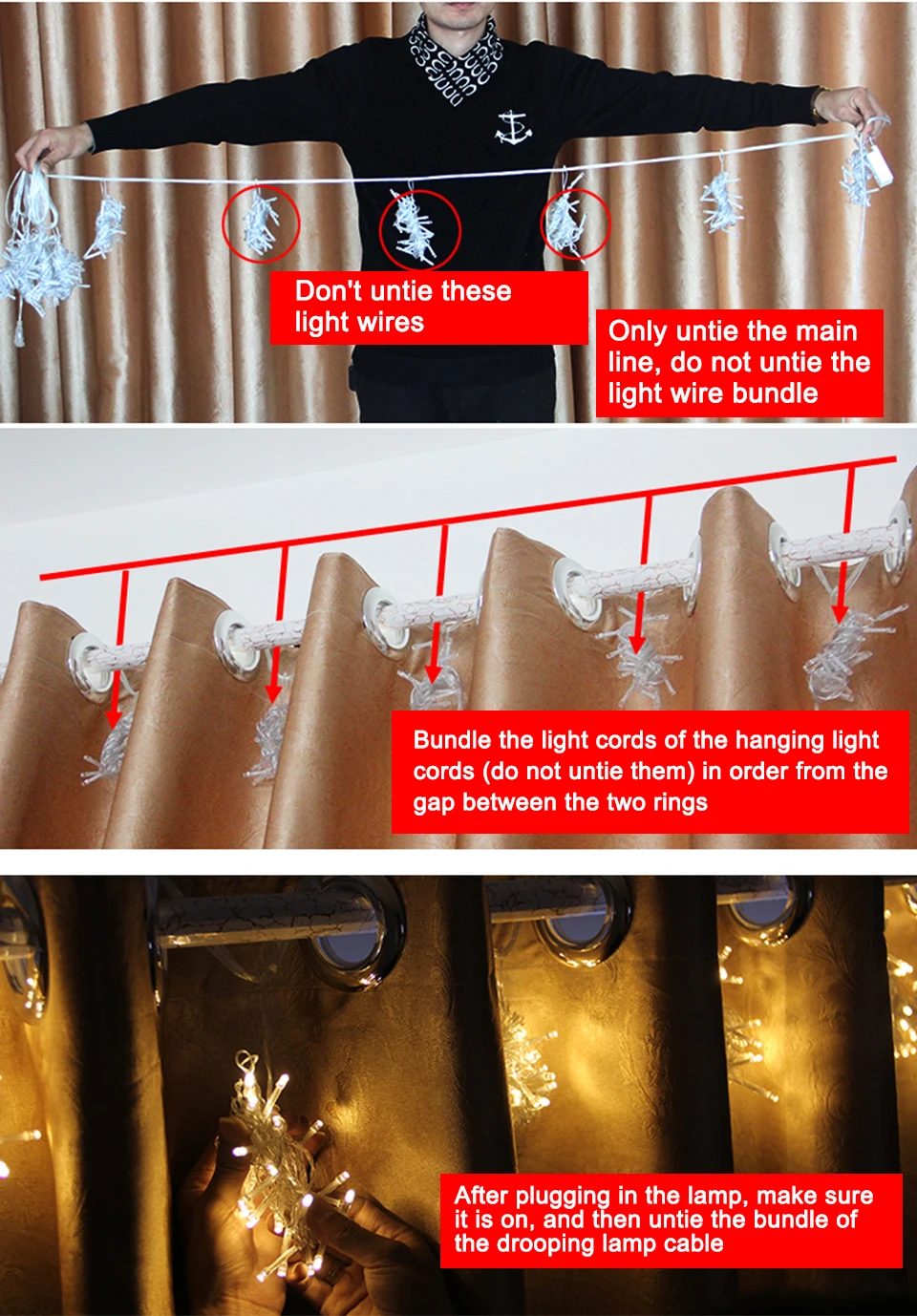 Don't untie these light wires

Only untie the main line, do not untie the light wire bundle

Bundle the light cords of the hanging light cords (do not untie them) in order from the gap between the two rings

After plugging in the lamp, make sure it is on, and then untie the bundle of the drooping lamp cable