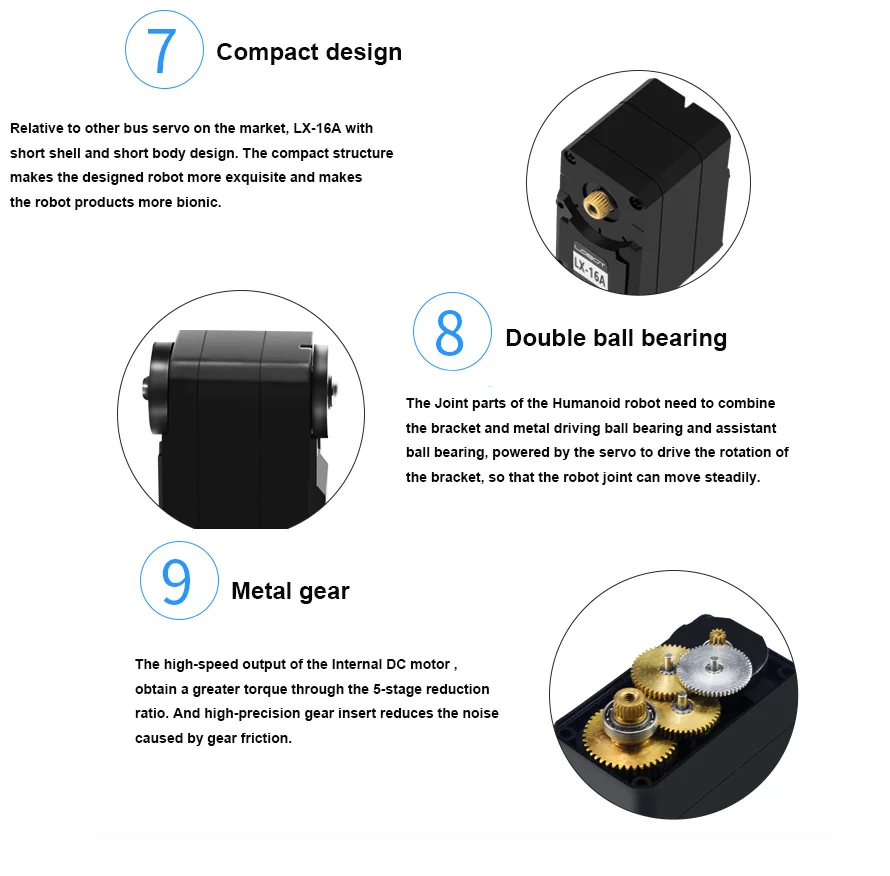 7 Compact design

Relative to other bus servo on the market, LX-16A with short shell and short body design. The compact structure makes the designed robot more exquisite and makes the robot products more bionic.

LOBOT
LX-16A

8 Double ball bearing

The Joint parts of the Humanoid robot need to combine the bracket and metal driving ball bearing and assistant ball bearing, powered by the servo to drive the rotation of the bracket, so that the robot joint can move steadily.

9 Metal gear

The high-speed output of the Internal DC motor , obtain a greater torque through the 5-stage reduction ratio. And high-precision gear insert reduces the noise caused by gear friction.