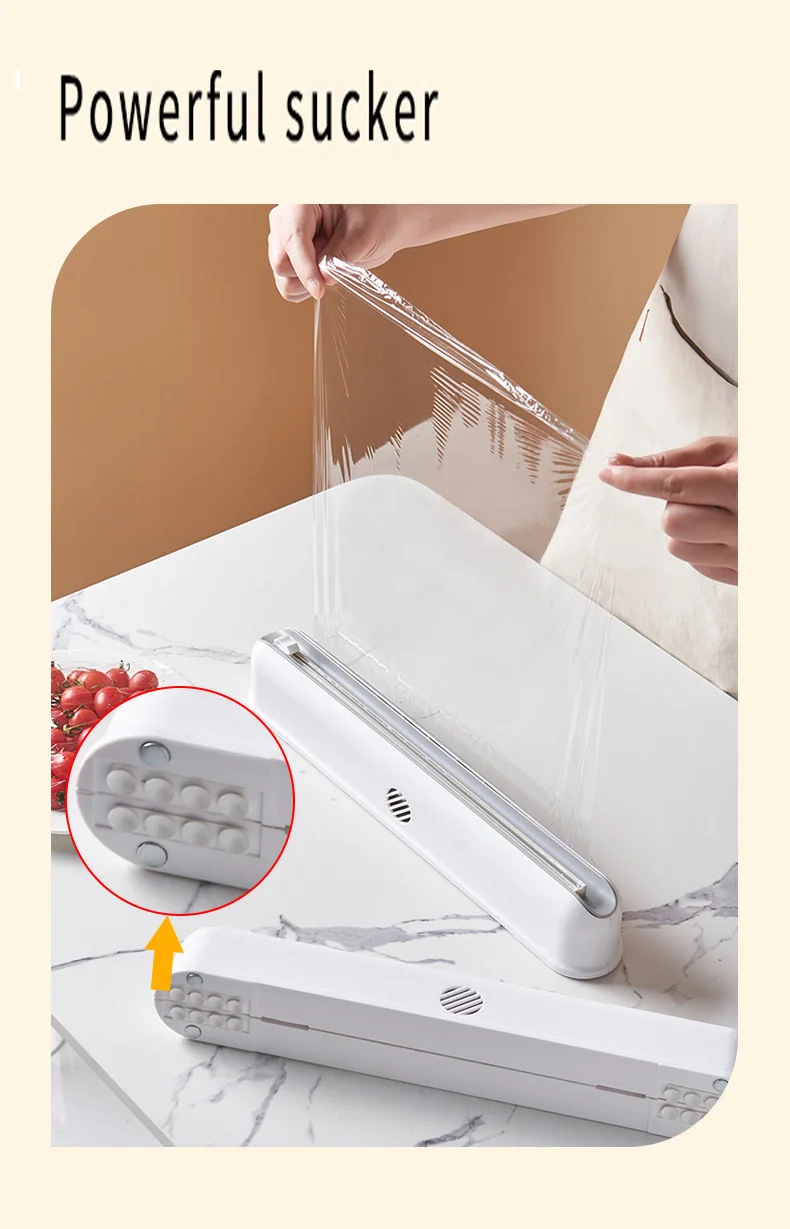 Powerful sucker