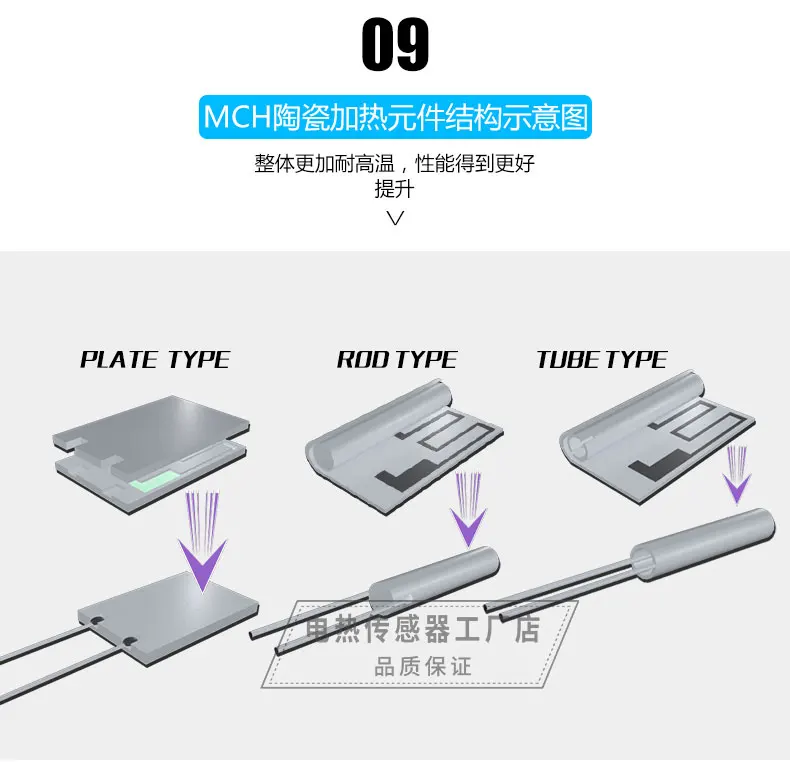 09

MCH陶瓷加热元件结构示意图

整体更加耐高温，性能得到更好提升

PLATE TYPE

ROD TYPE

TUBE TYPE

电热传感器工厂店
品质保证