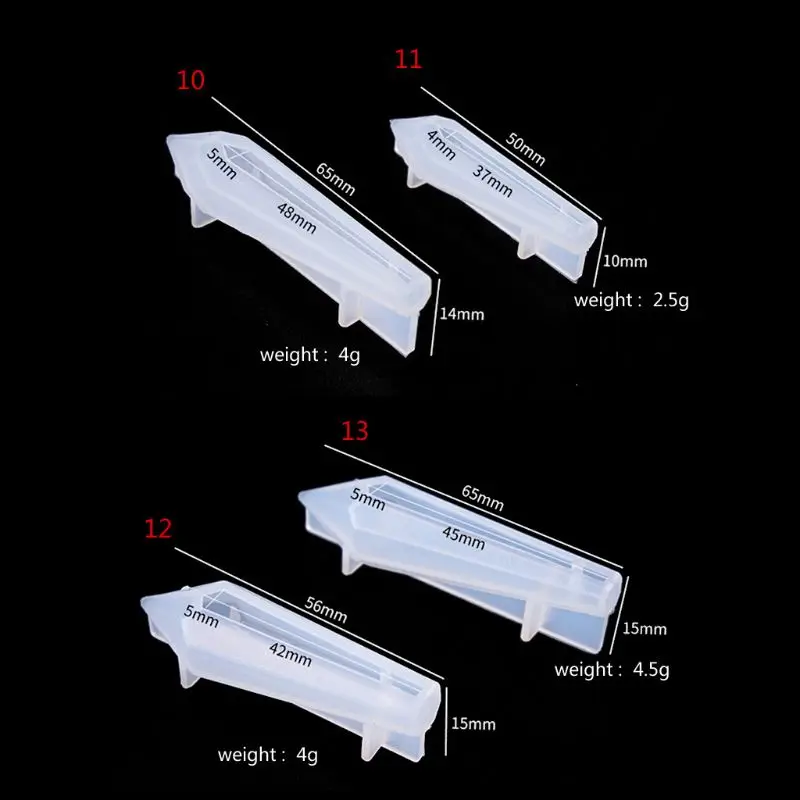 10

5mm

65mm

48mm

14mm

weight : 4g

11

4mm

50mm

37mm

10mm

weight : 2.5g

13

5mm

65mm

45mm

15mm

weight : 4.5g

12

5mm

56mm

42mm

15mm

weight : 4g