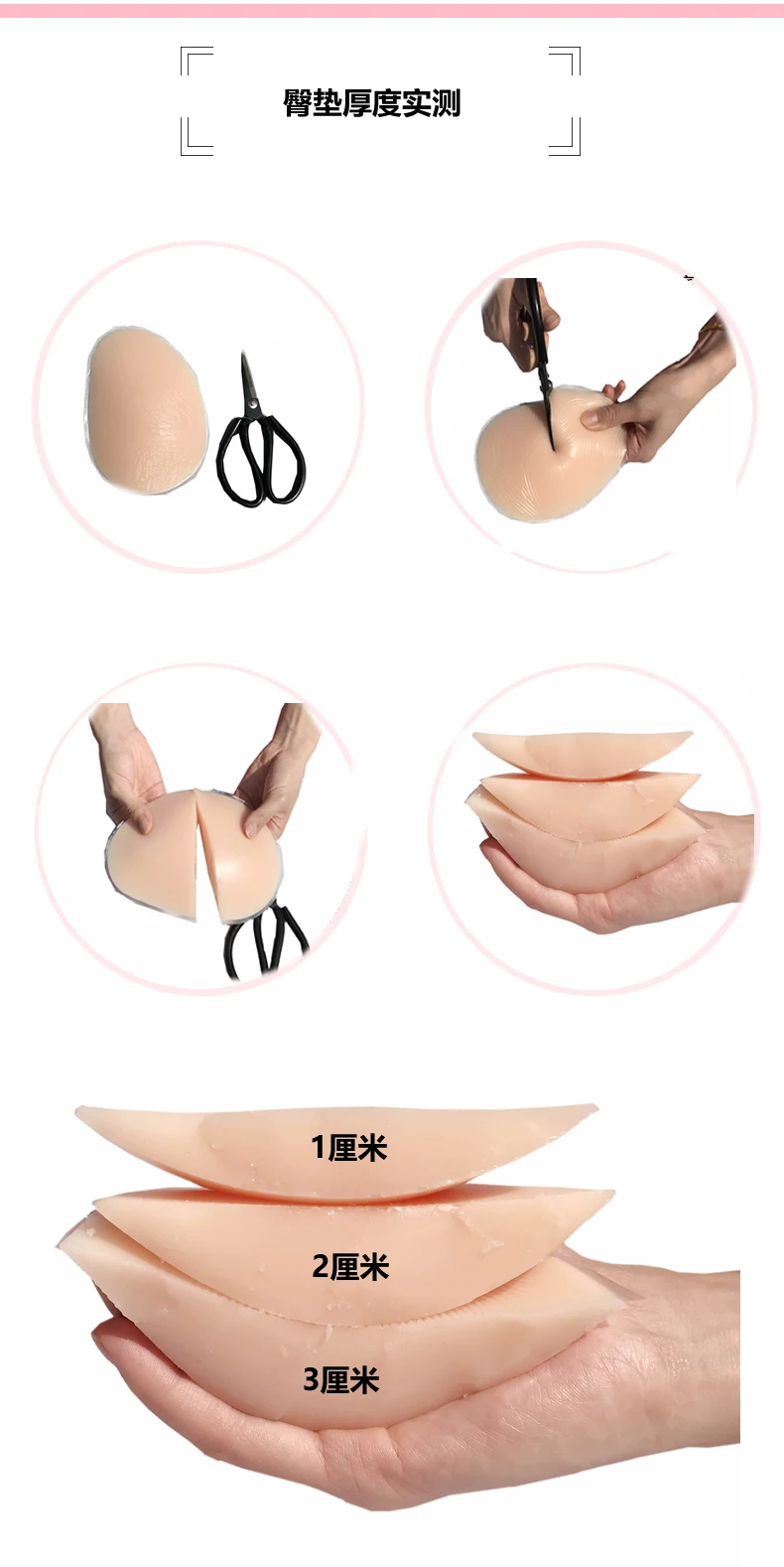 臀垫厚度实测

1厘米

2厘米

3厘米