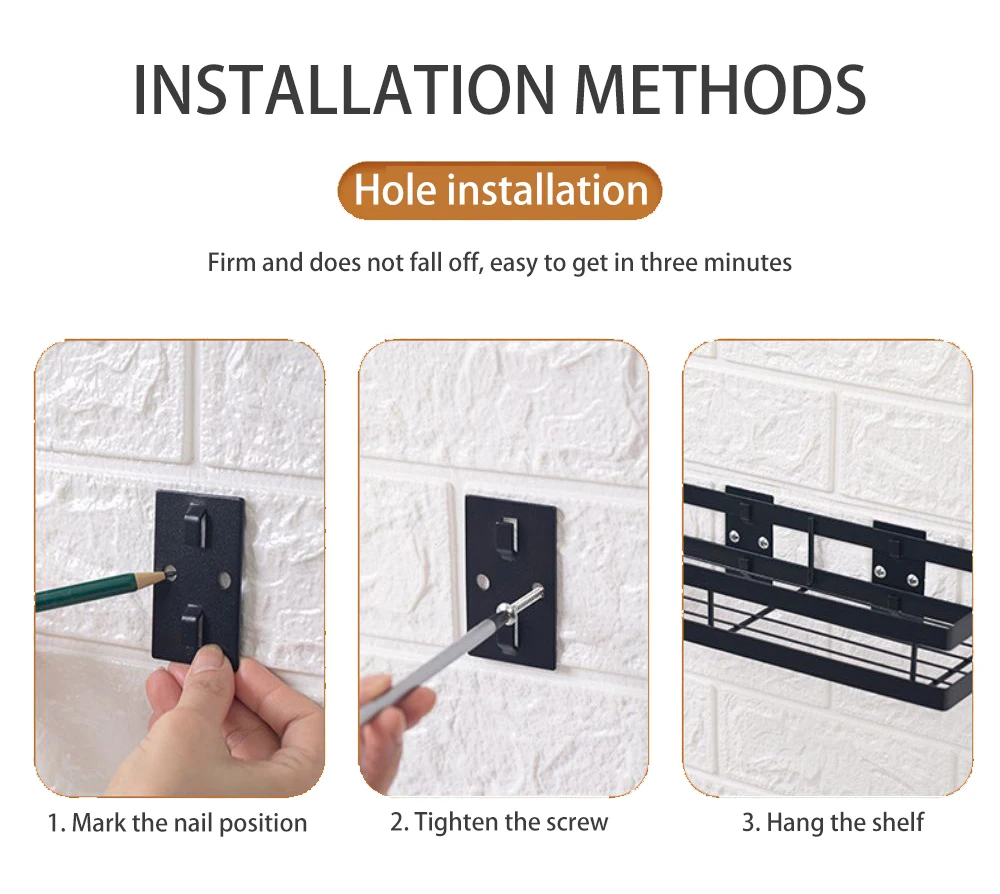 INSTALLATION METHODS

Hole installation

Firm and does not fall off, easy to get in three minutes

1. Mark the nail position

2. Tighten the screw

3. Hang the shelf