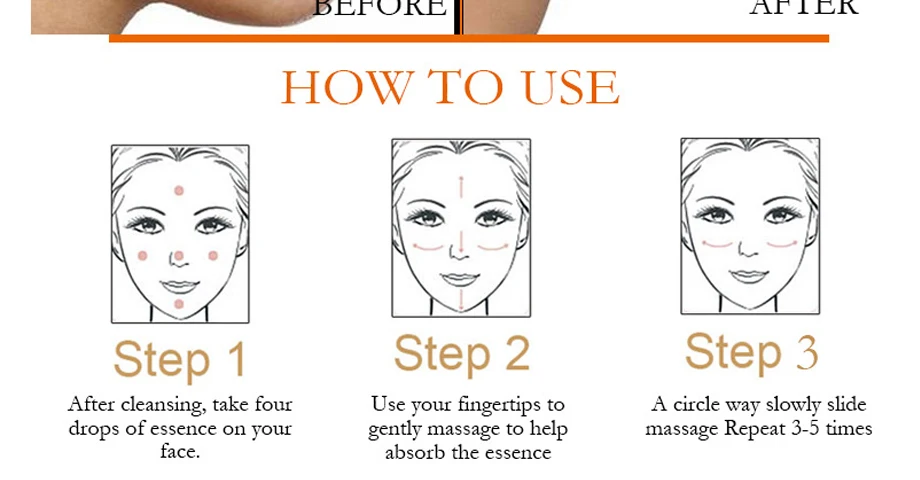 BEFORE AFTER

HOW TO USE

Step 1
After cleansing, take four drops of essence on your face.

Step 2
Use your fingertips to gently massage to help absorb the essence

Step 3
A circle way slowly slide massage Repeat 3-5 times