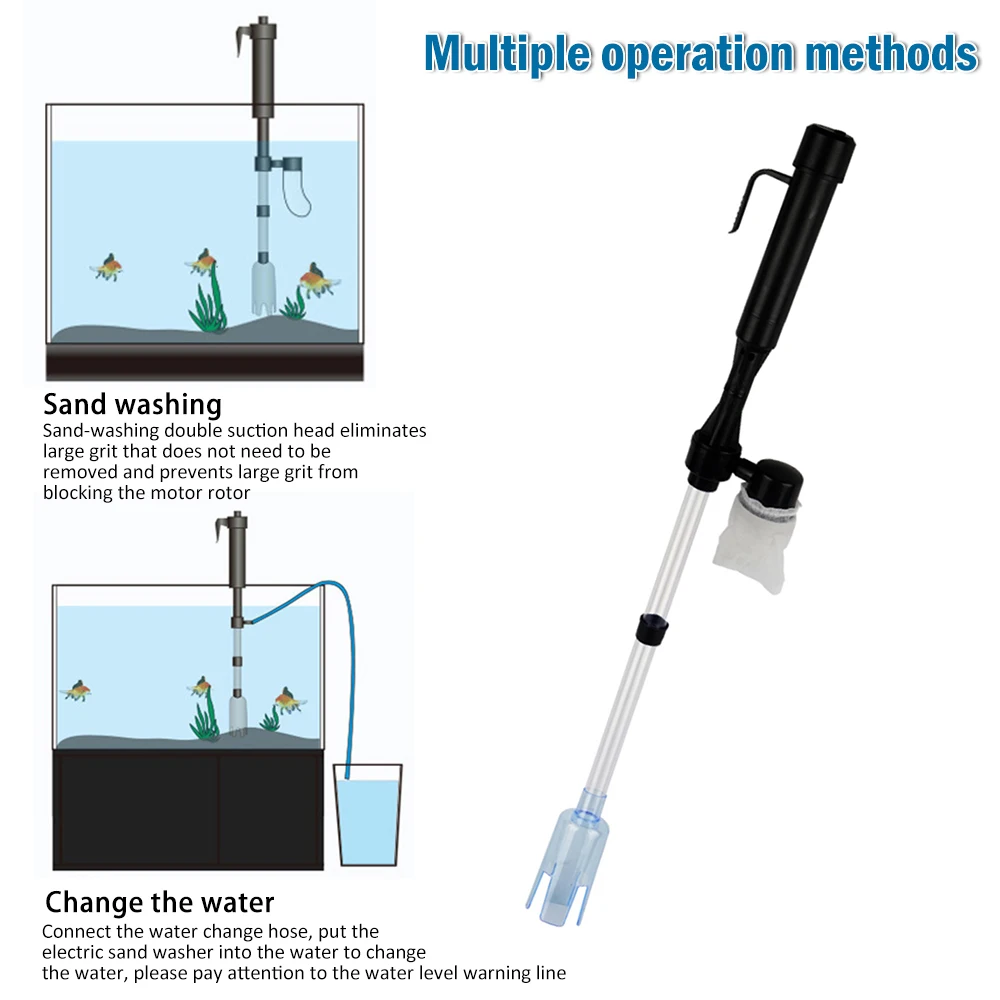 Multiple operation methods

Sand washing
Sand-washing double suction head eliminates large grit that does not need to be removed and prevents large grit from blocking the motor rotor

Change the water
Connect the water change hose, put the electric sand washer into the water to change the water, please pay attention to the water level warning line